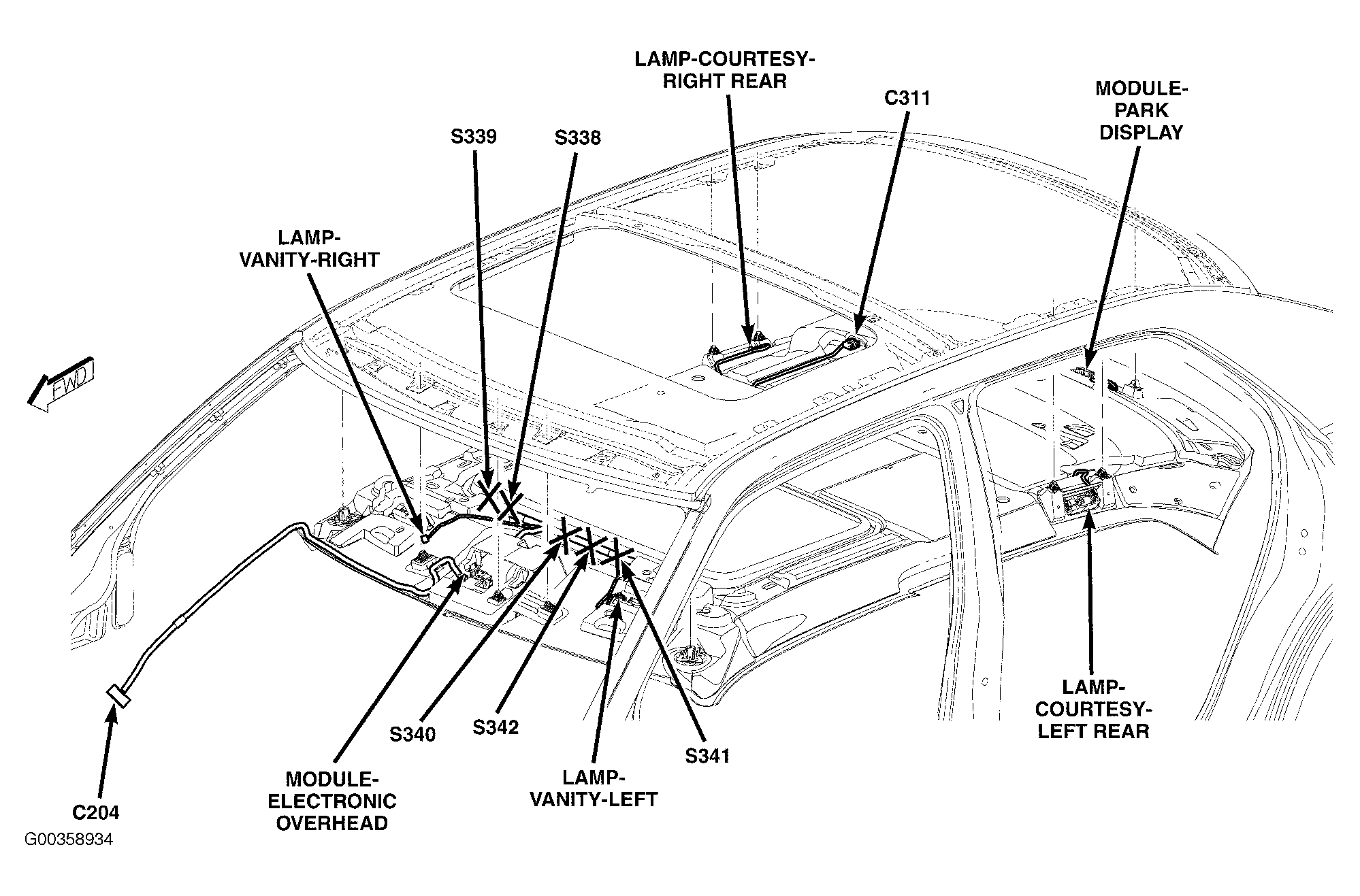 LAMP-COURTESY-RIGHT REAR

C311

MODULE-PARK DISPLAY

S339

S338

LAMP-VANITY-RIGHT

FWD

S340

S342

S341

LAMP-COURTESY-LEFT REAR

MODULE-ELECTRONIC OVERHEAD

LAMP-VANITY-LEFT

C204

G00358934