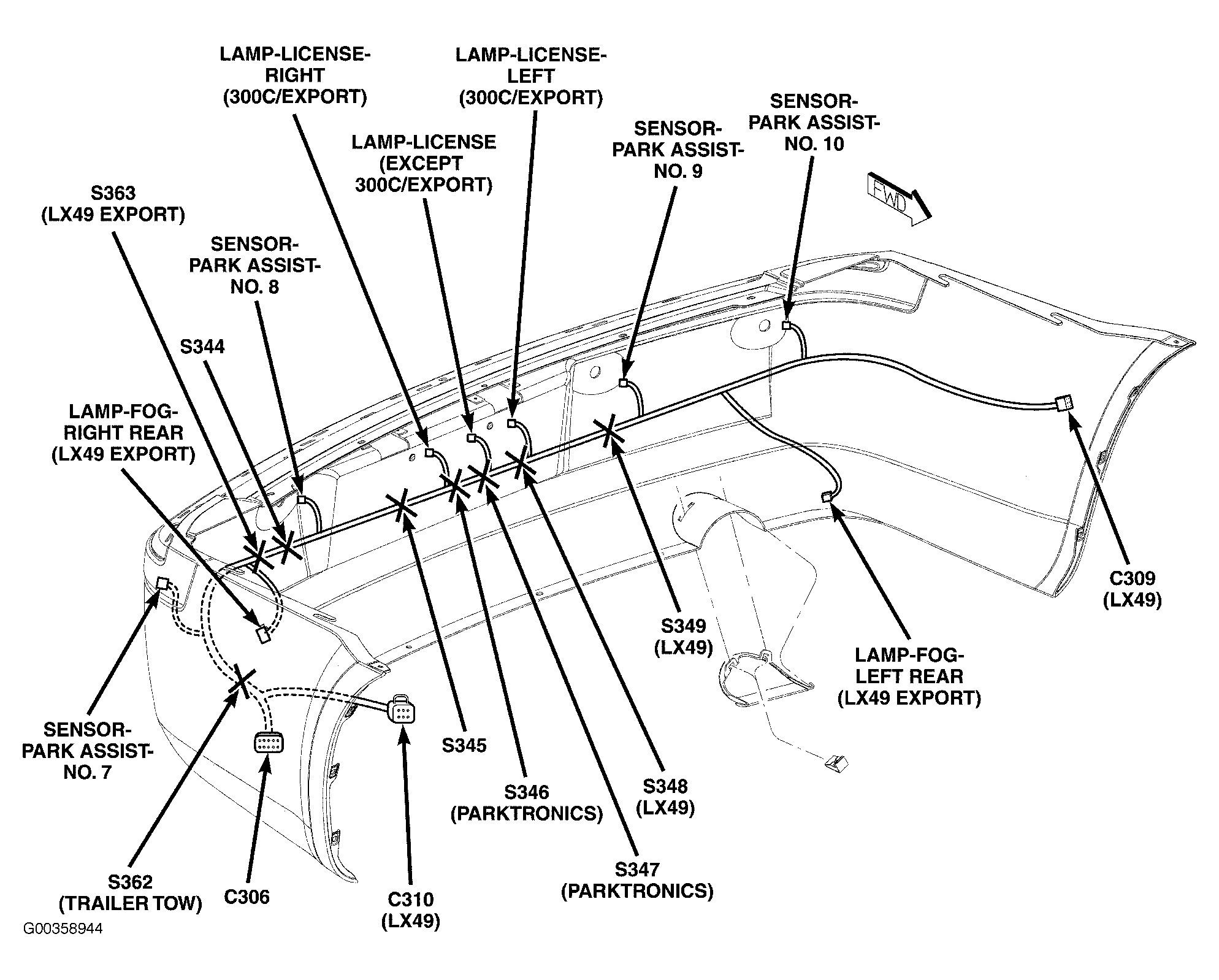 LAMP-LICENSE-RIGHT (300C/EXPORT)

LAMP-LICENSE-LEFT (300C/EXPORT)

SENSOR-PARK ASSIST-NO. 10

LAMP-LICENSE (EXCEPT 300C/EXPORT)

SENSOR-PARK ASSIST-NO. 9

FWD

S363 (LX49 EXPORT)

SENSOR-PARK ASSIST-NO. 8

S344

LAMP-FOG-RIGHT REAR (LX49 EXPORT)

C309 (LX49)

S349 (LX49)

LAMP-FOG-LEFT REAR (LX49 EXPORT)

SENSOR-PARK ASSIST-NO. 7

S345

S346 (PARKTRONICS)

S348 (LX49)

S347 (PARKTRONICS)

S362 (TRAILER TOW)

C306

C310 (LX49)

G00358944