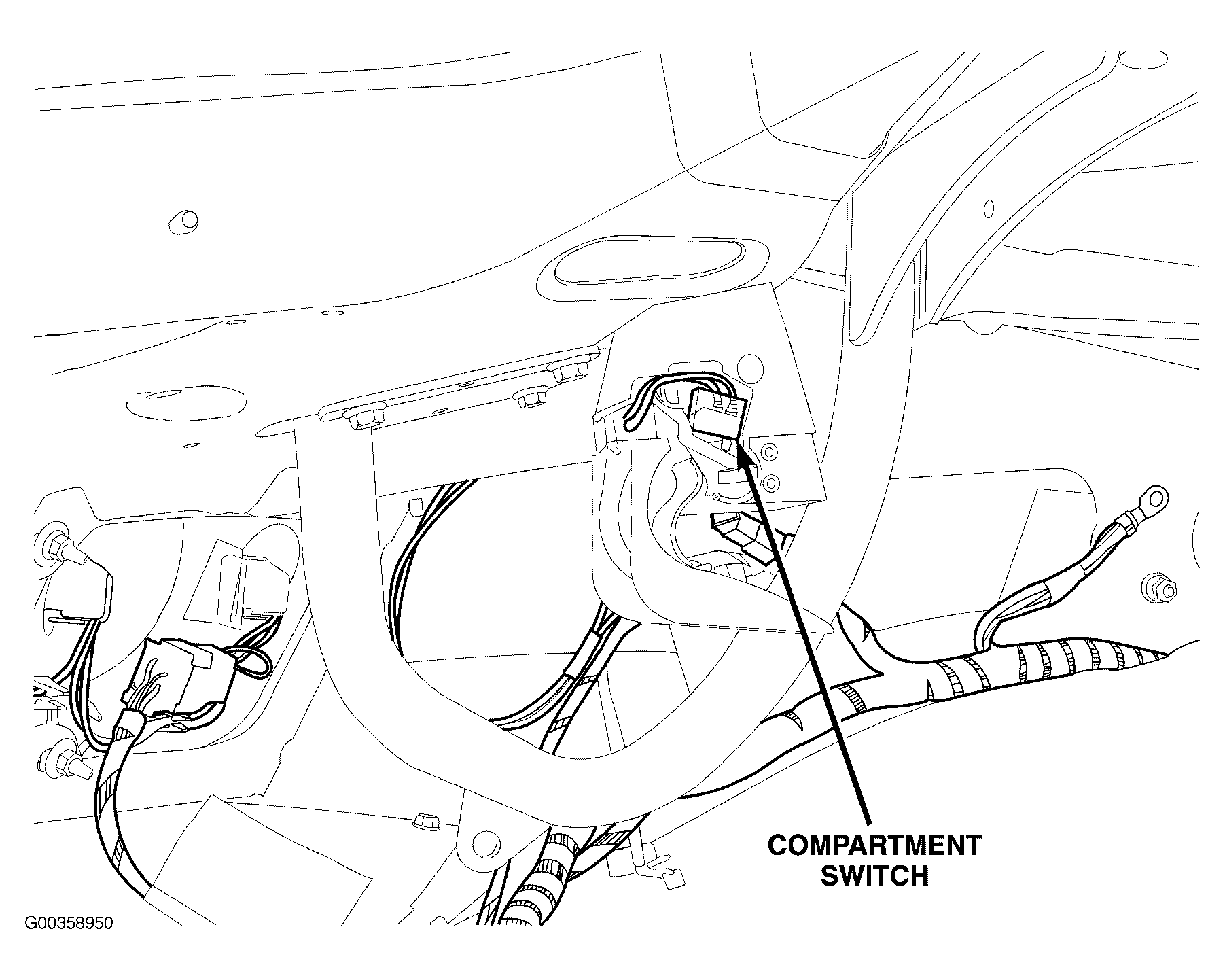 COMPARTMENT SWITCH

G00358950