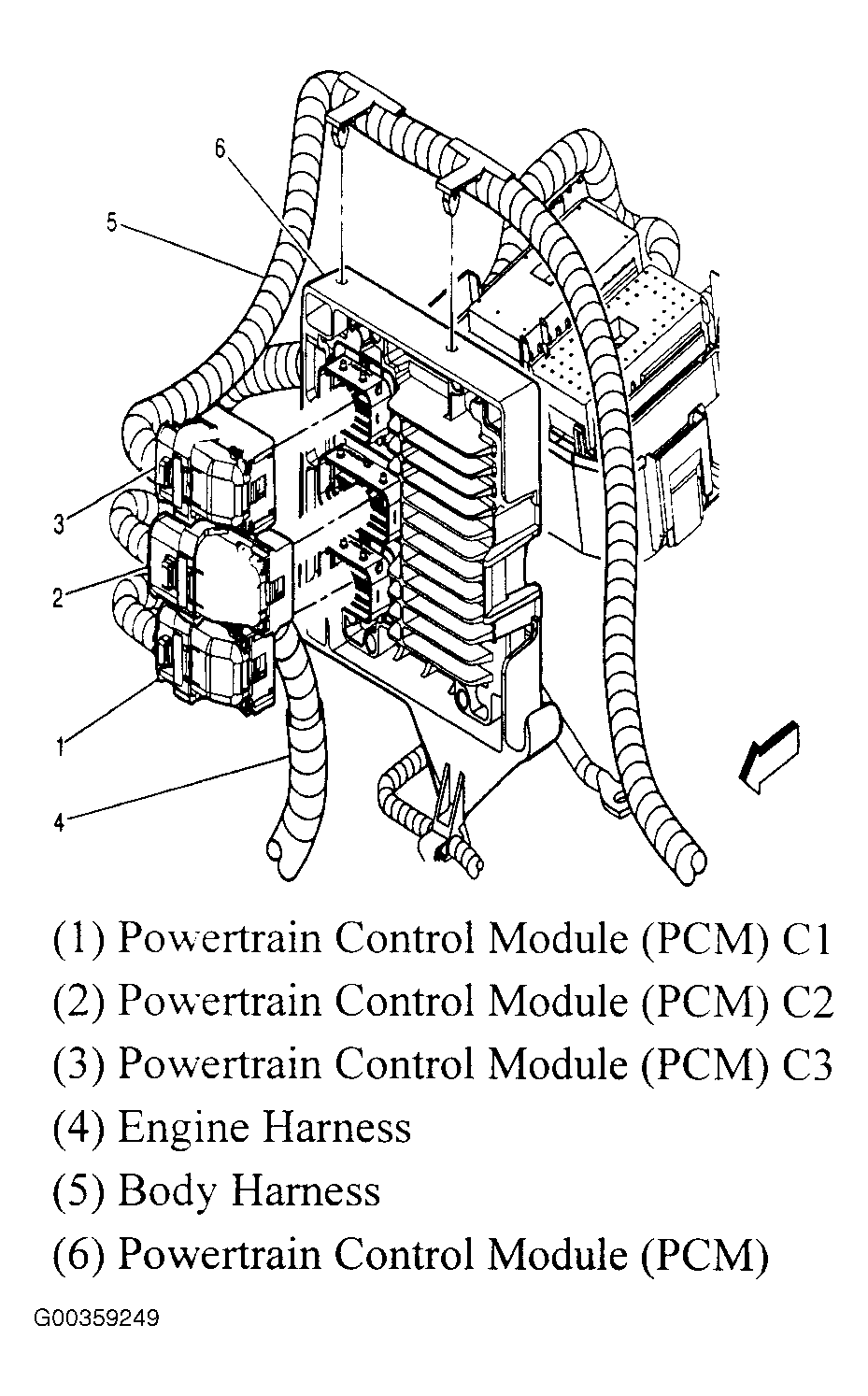 6
5
3
2
1
4

(1) Powertrain Control Module (PCM) C1
(2) Powertrain Control Module (PCM) C2
(3) Powertrain Control Module (PCM) C3
(4) Engine Harness
(5) Body Harness
(6) Powertrain Control Module (PCM)

G00359249