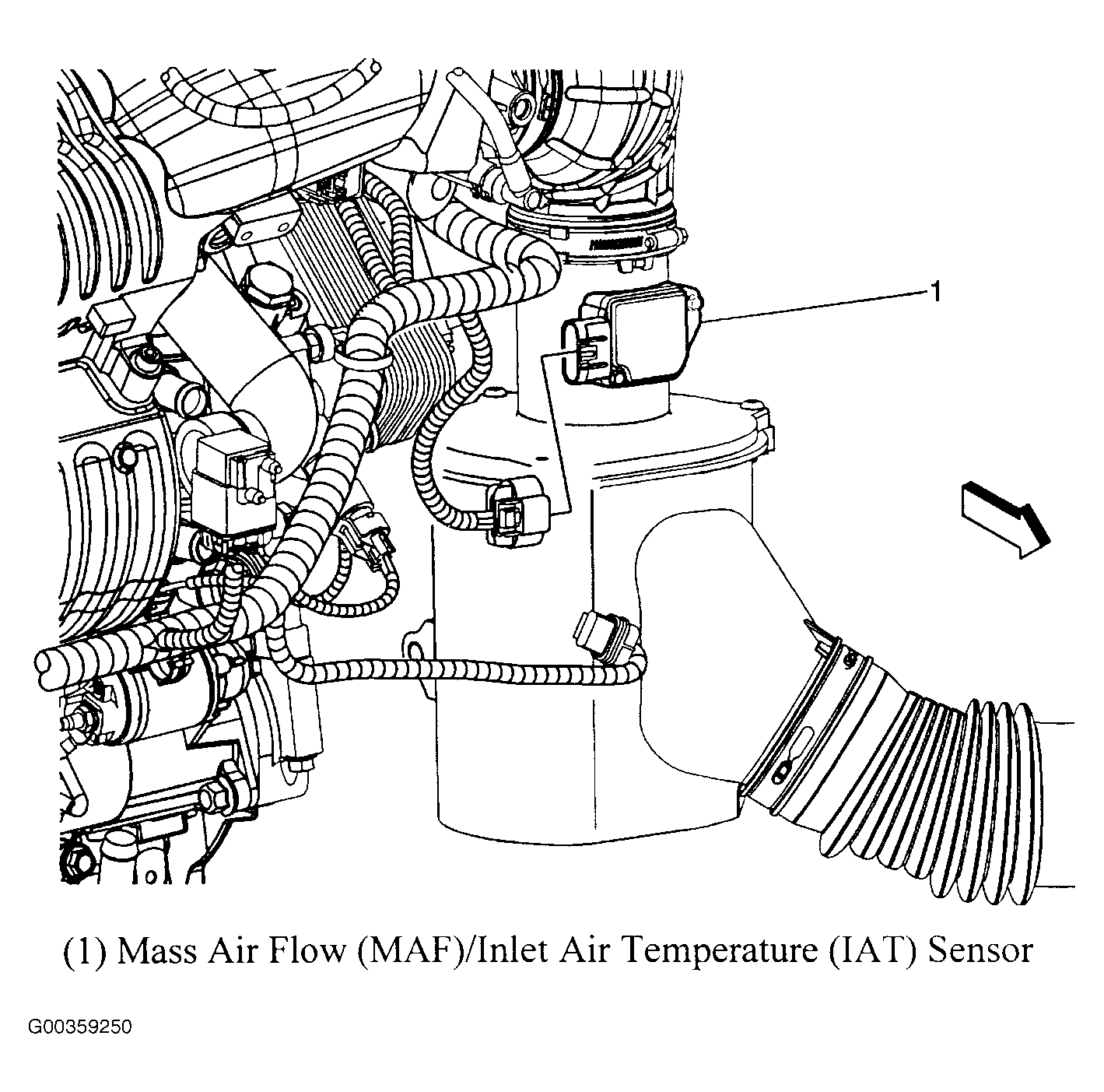 1

(1) Mass Air Flow (MAF)/Inlet Air Temperature (IAT) Sensor

G00359250