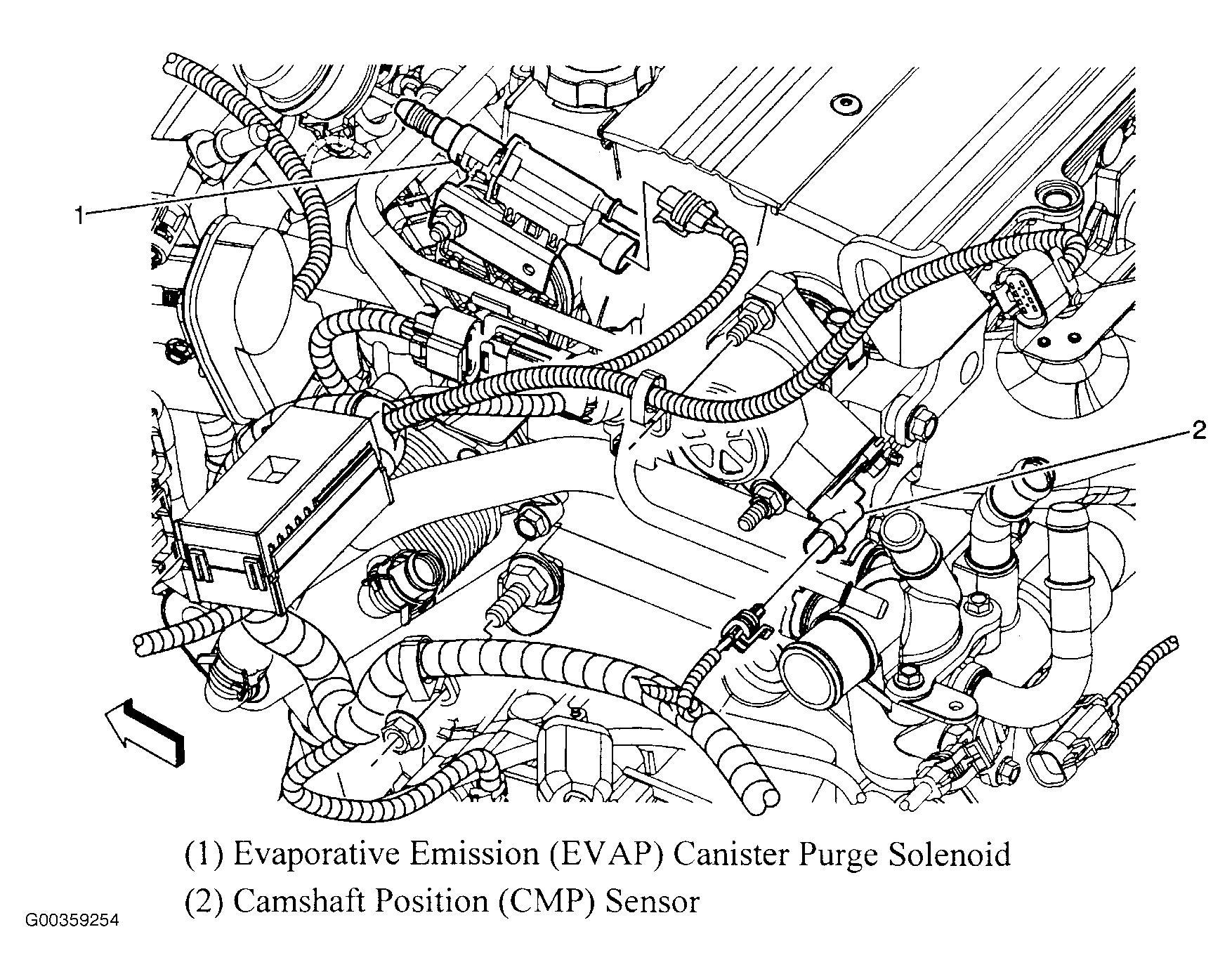 1

2

(1) Evaporative Emission (EVAP) Canister Purge Solenoid
(2) Camshaft Position (CMP) Sensor

G00359254