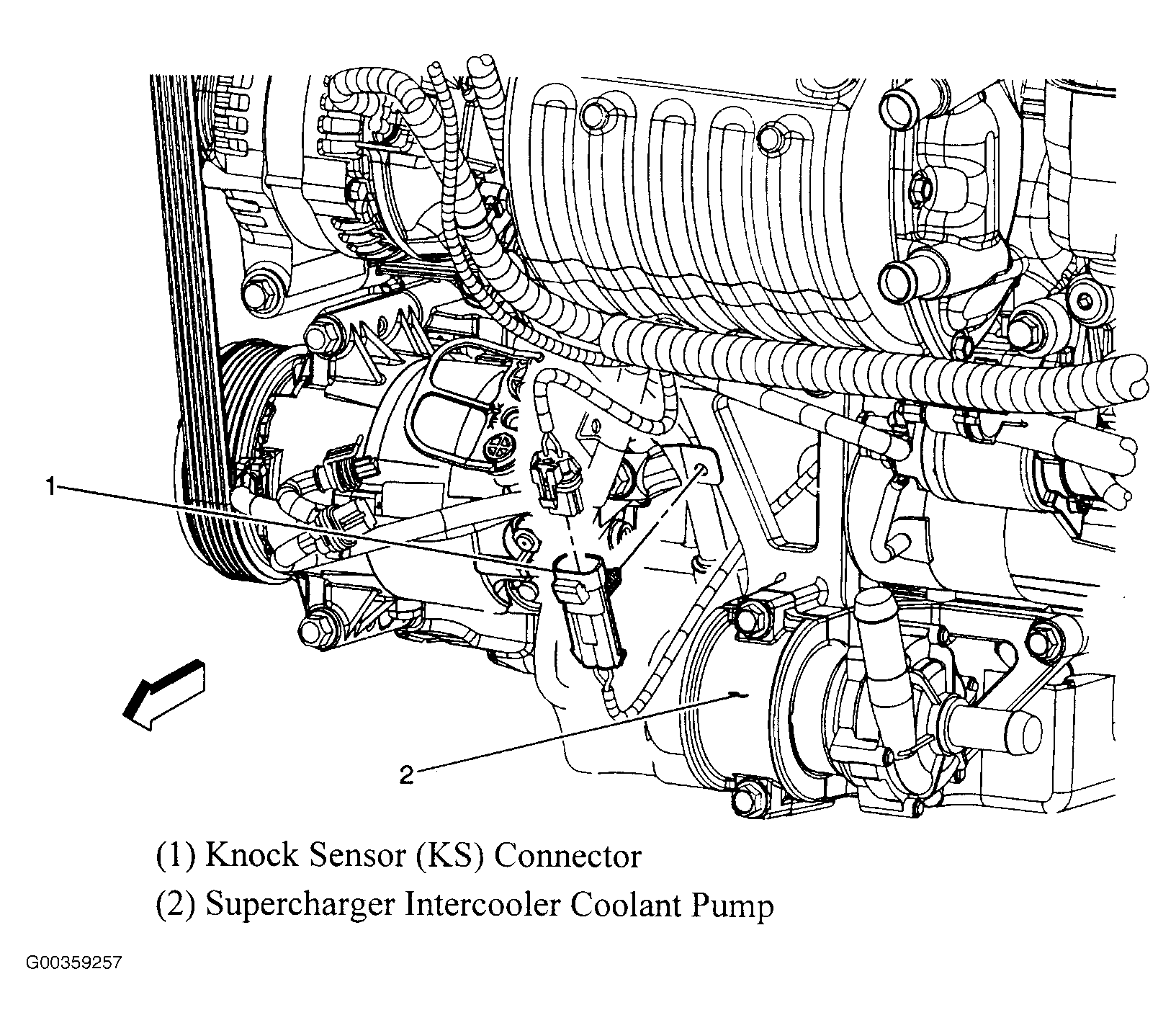 1

2

(1) Knock Sensor (KS) Connector

(2) Supercharger Intercooler Coolant Pump

G00359257