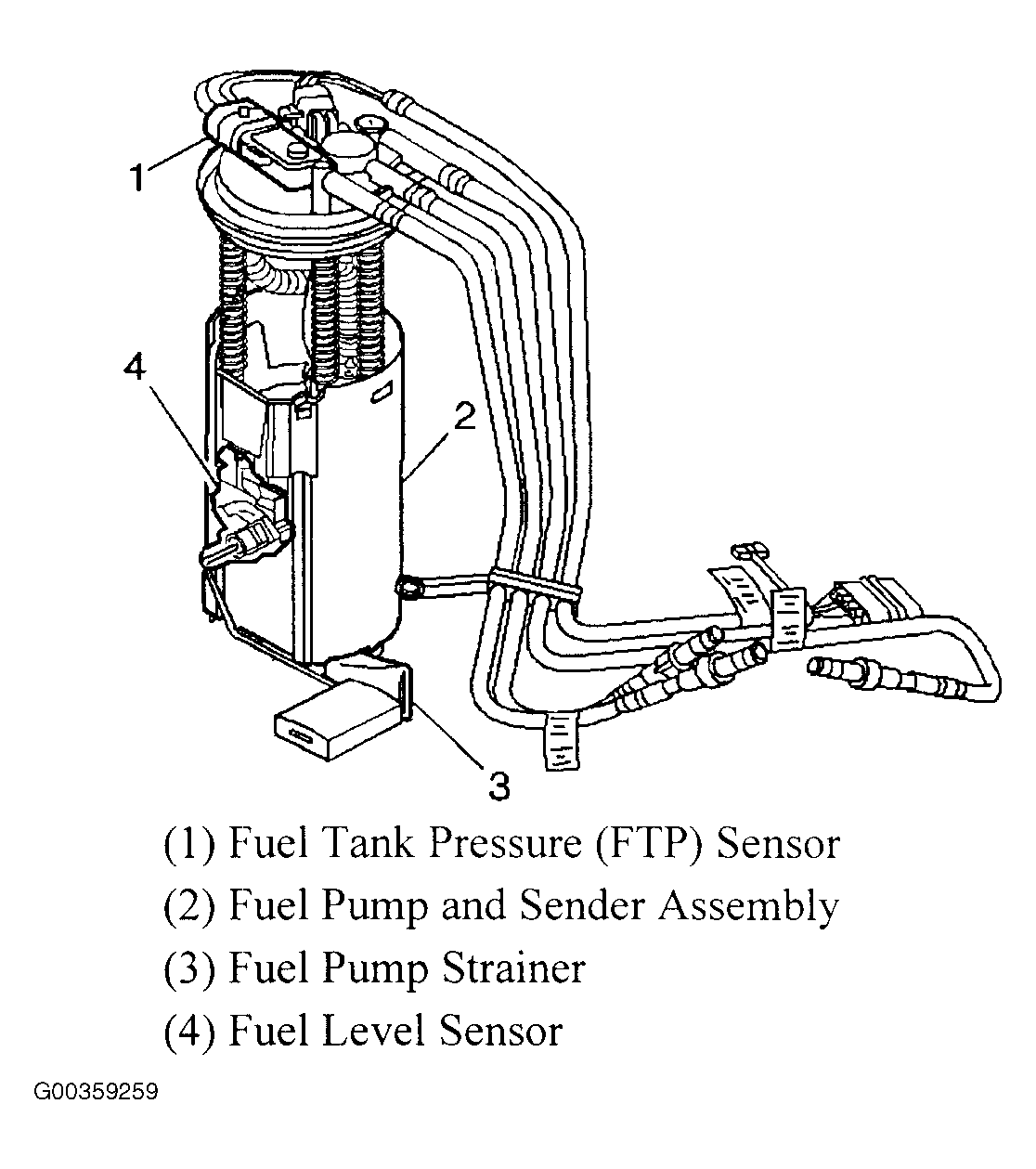 1
4
2
3

(1) Fuel Tank Pressure (FTP) Sensor
(2) Fuel Pump and Sender Assembly
(3) Fuel Pump Strainer
(4) Fuel Level Sensor

G00359259