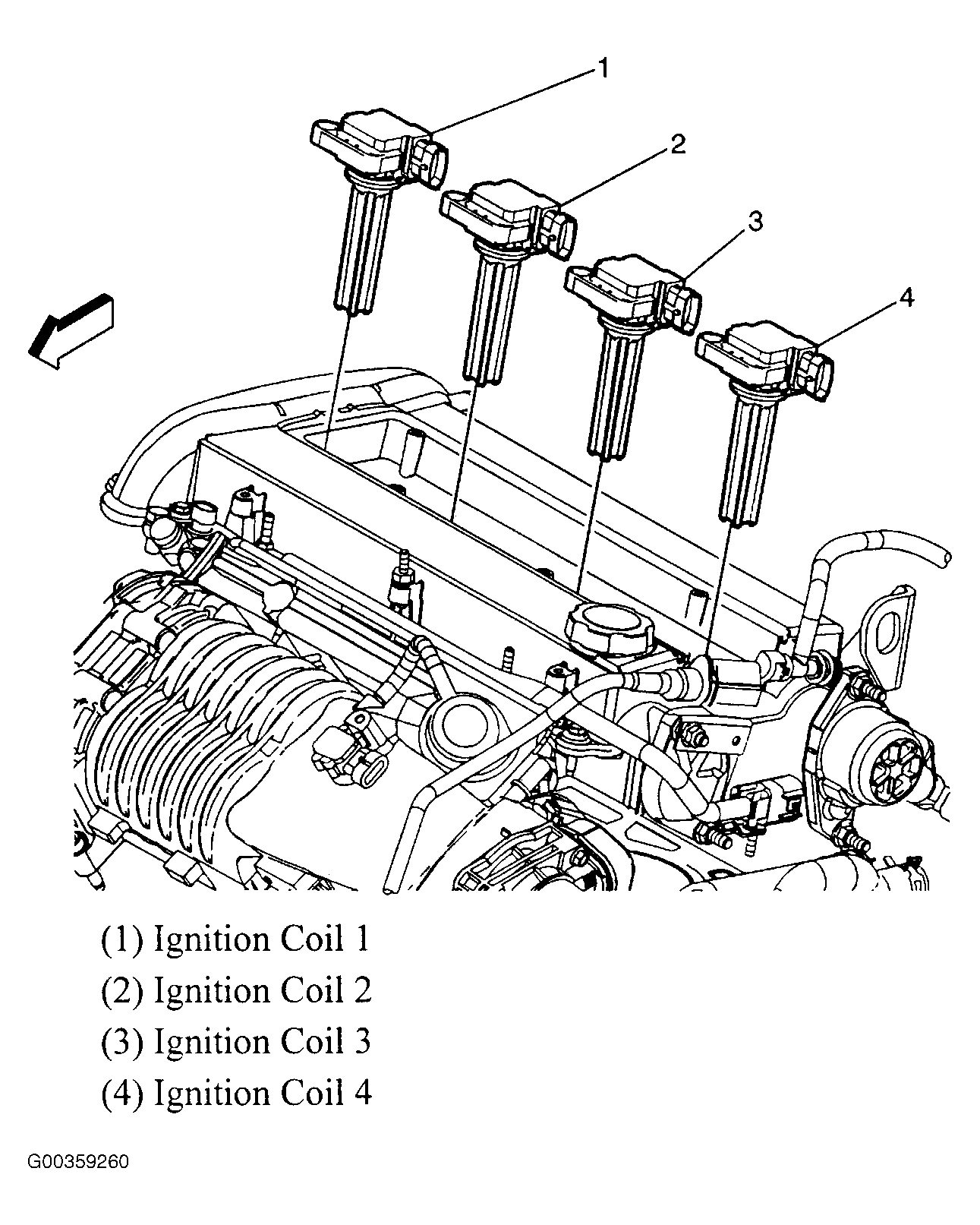 1
2
3
4

(1) Ignition Coil 1
(2) Ignition Coil 2
(3) Ignition Coil 3
(4) Ignition Coil 4

G00359260