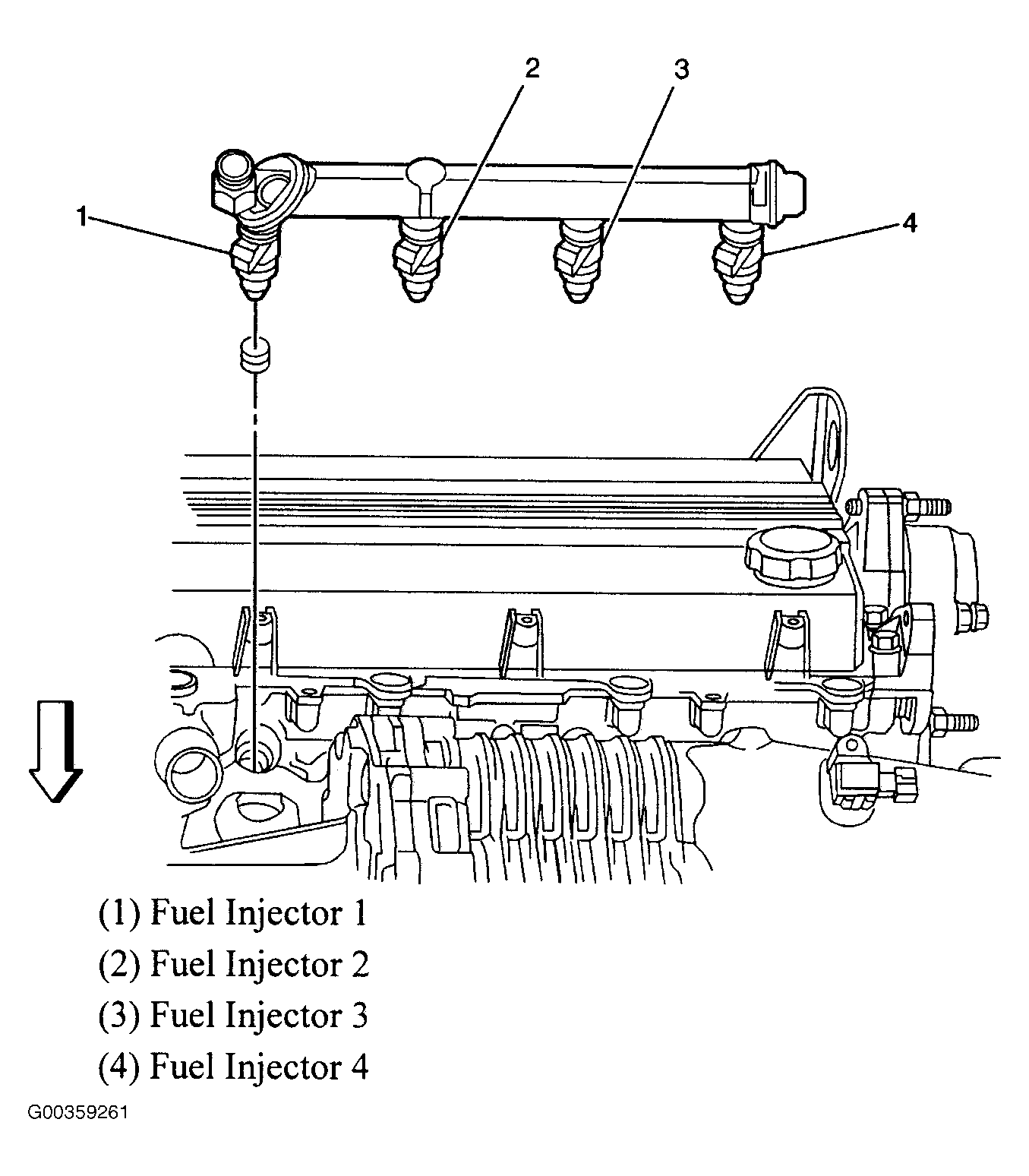 2
3
1
4

(1) Fuel Injector 1
(2) Fuel Injector 2
(3) Fuel Injector 3
(4) Fuel Injector 4

G00359261