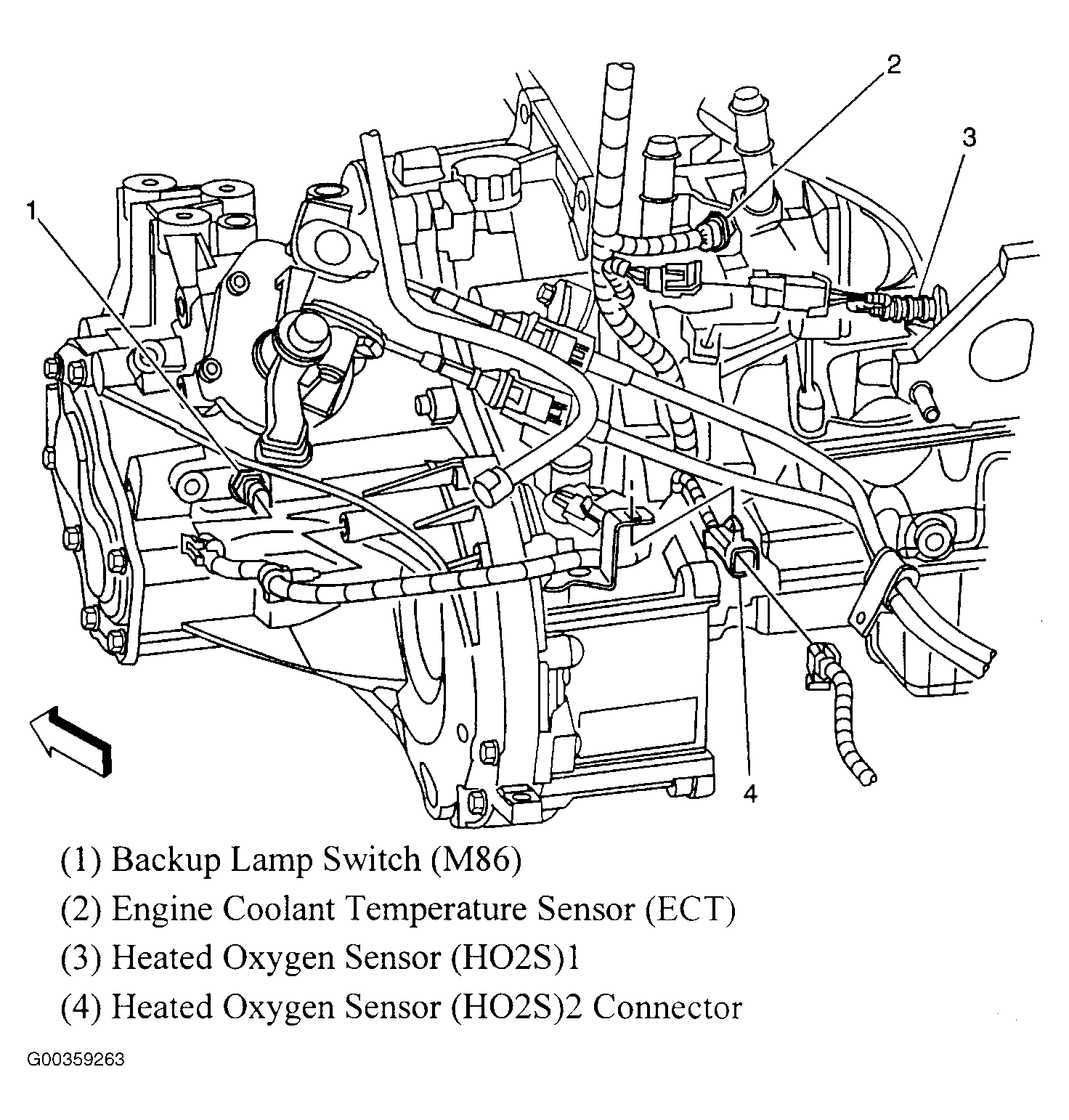 2

3

1

4

(1) Backup Lamp Switch (M86)

(2) Engine Coolant Temperature Sensor (ECT)

(3) Heated Oxygen Sensor (HO2S)1

(4) Heated Oxygen Sensor (HO2S)2 Connector

G00359263