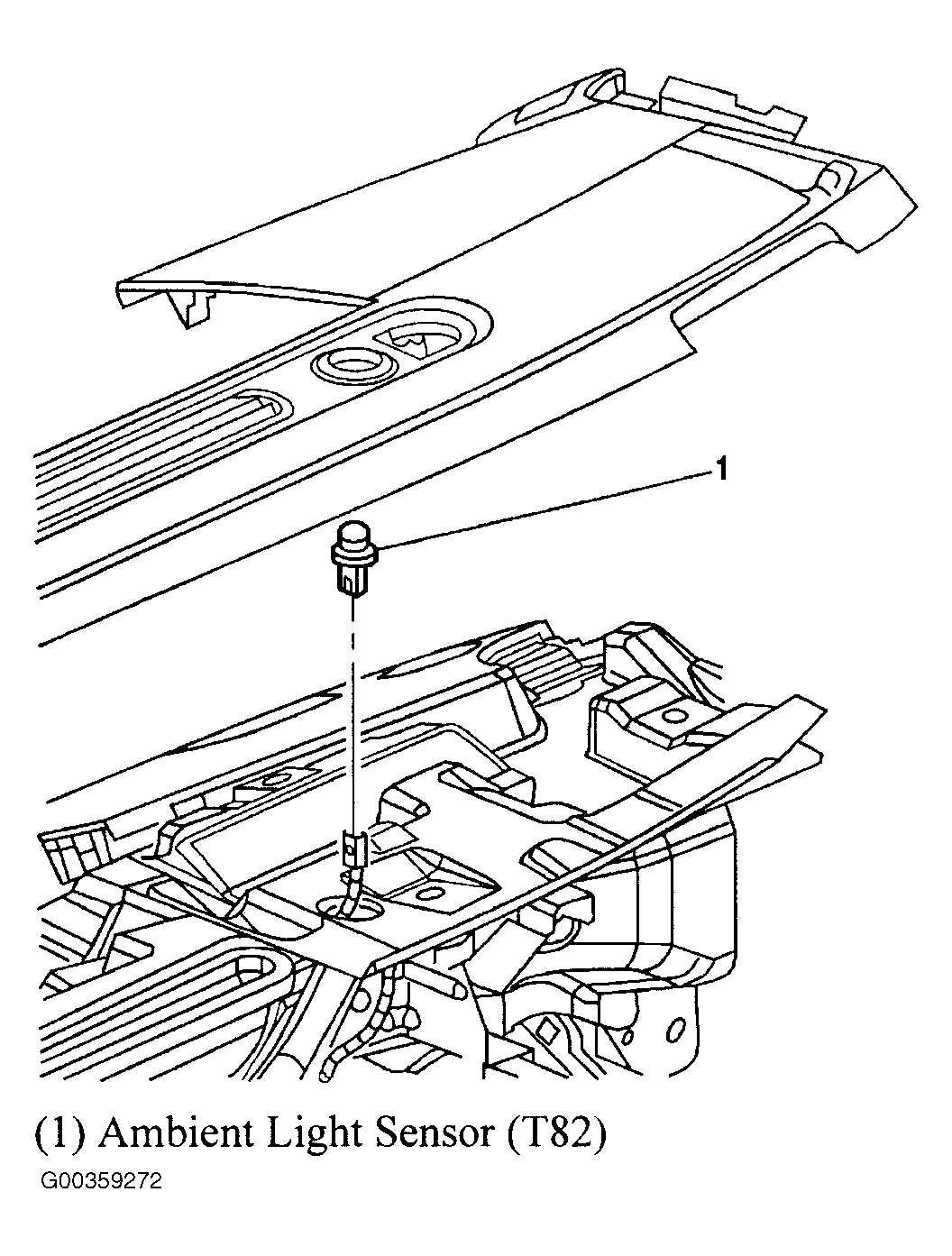 1

(1) Ambient Light Sensor (T82)

G00359272