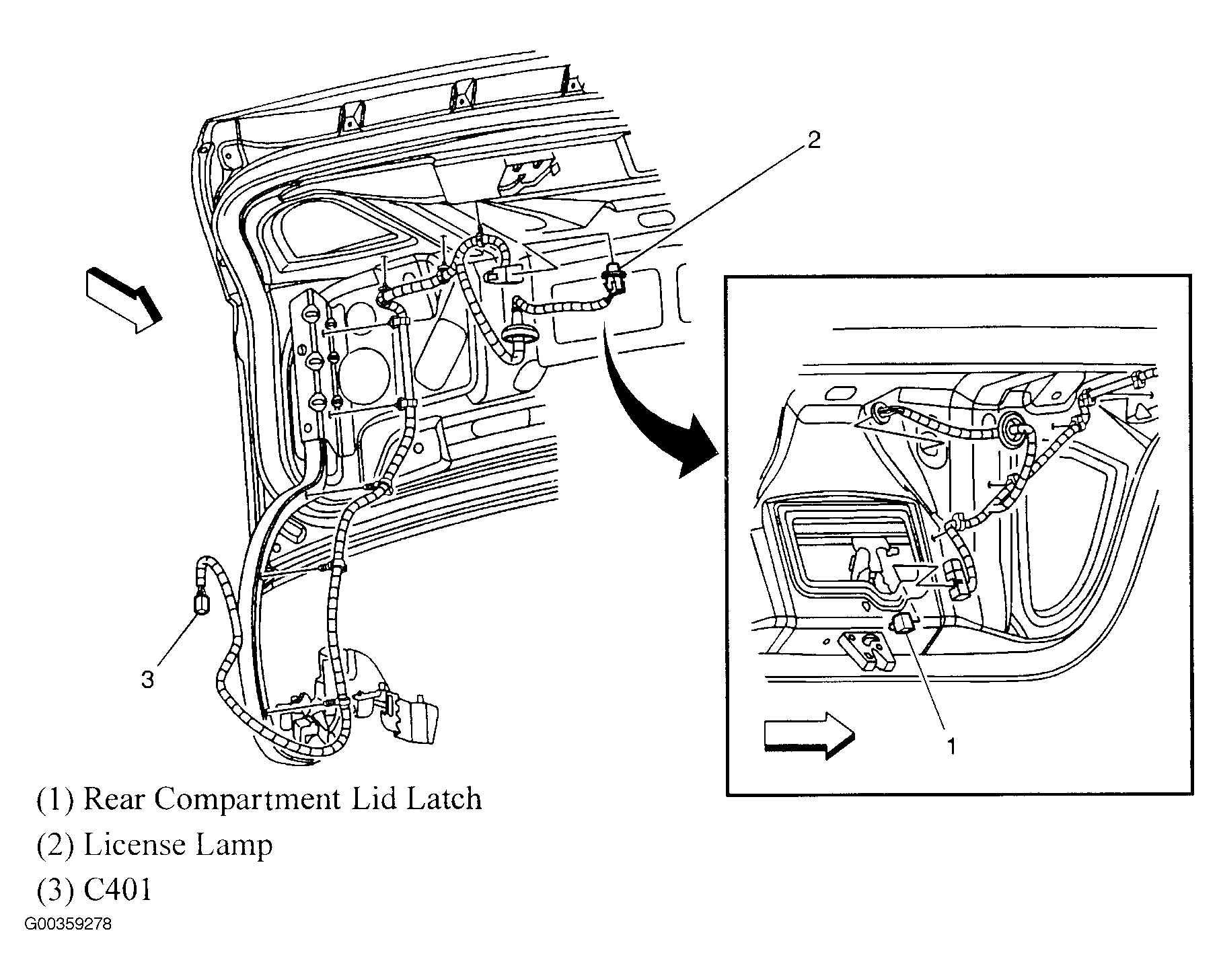 2

3

1

(1) Rear Compartment Lid Latch

(2) License Lamp

(3) C401

G00359278