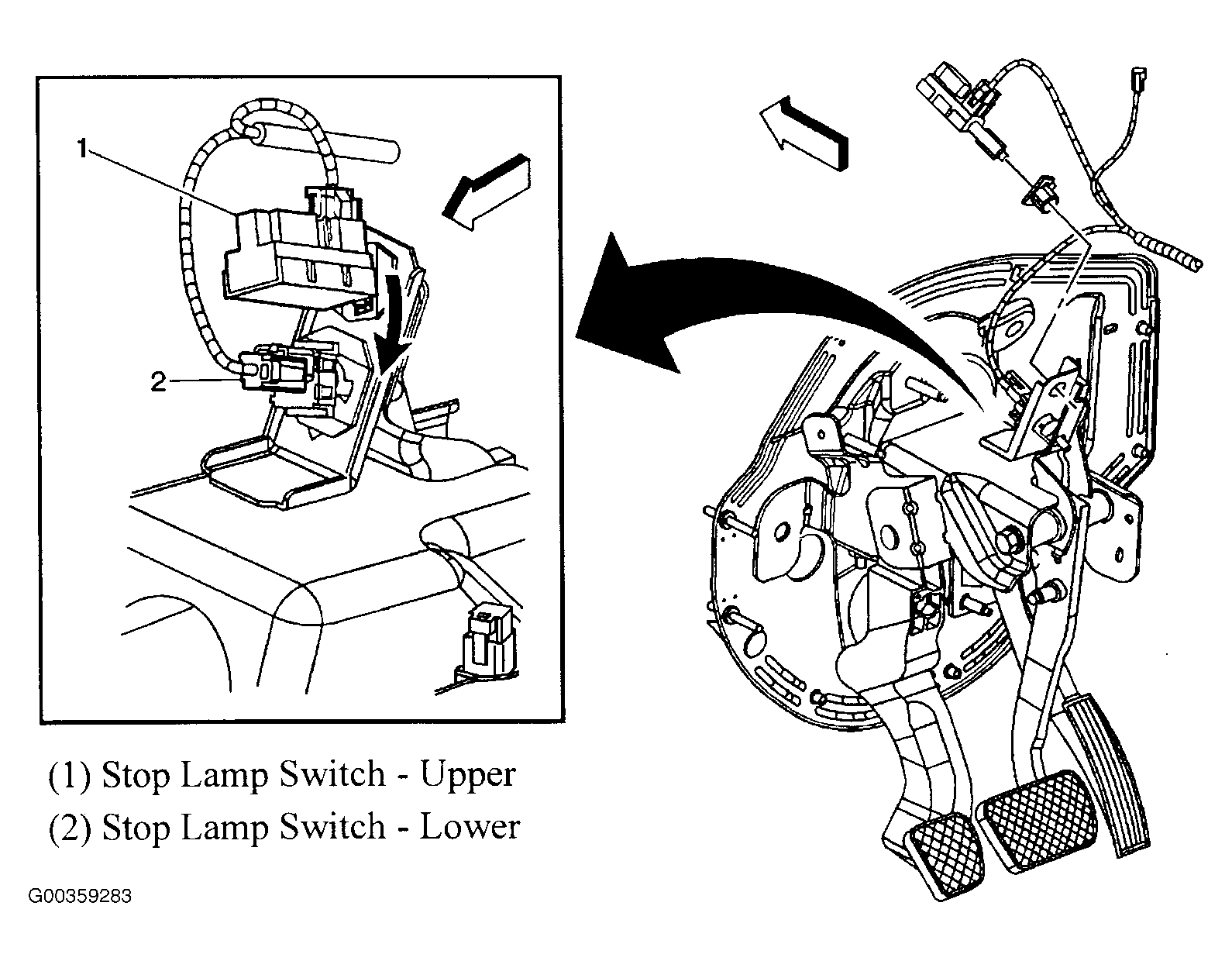 1

2

(1) Stop Lamp Switch - Upper
(2) Stop Lamp Switch - Lower

G00359283