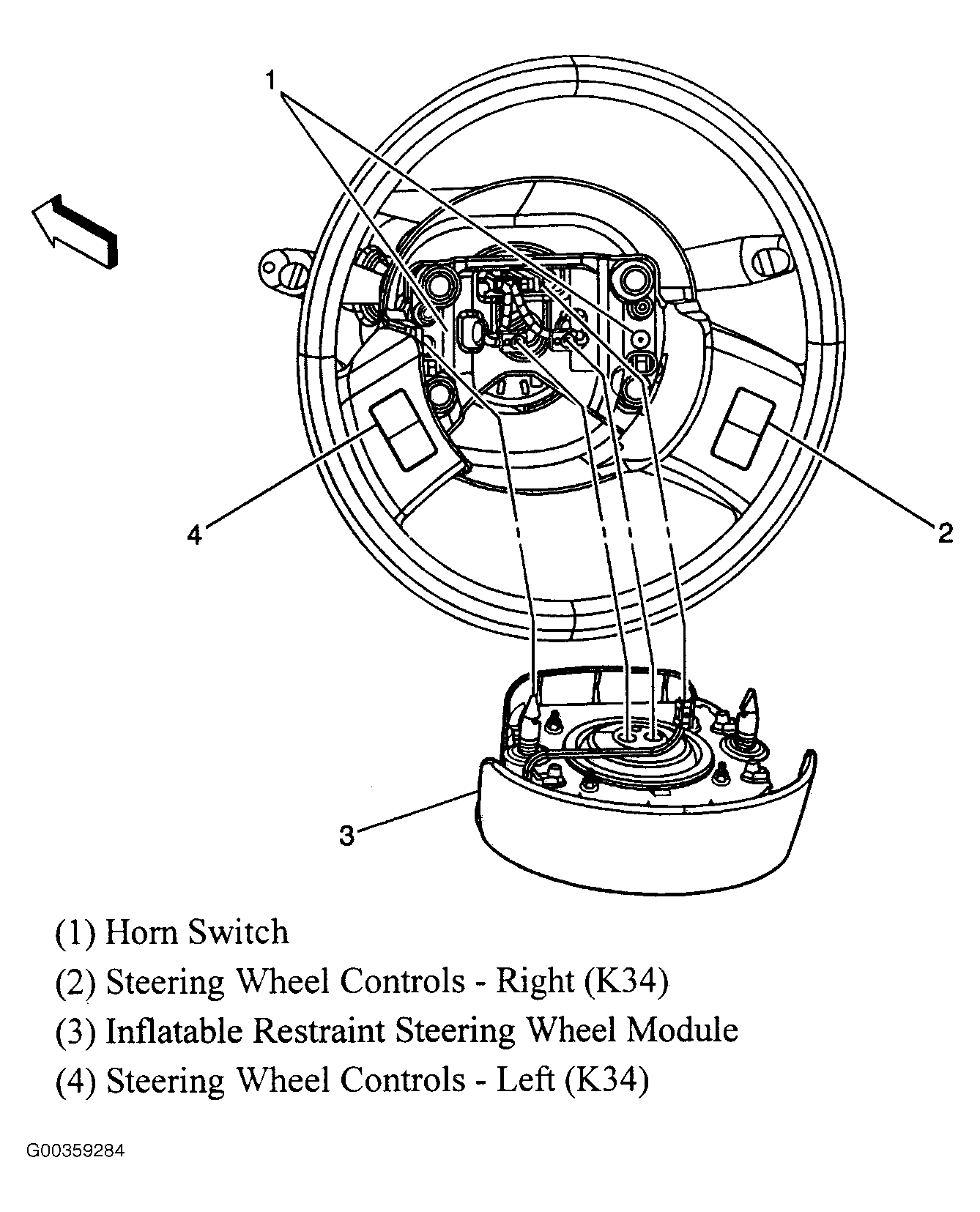 1

4

2

3

(1) Horn Switch
(2) Steering Wheel Controls - Right (K34)
(3) Inflatable Restraint Steering Wheel Module
(4) Steering Wheel Controls - Left (K34)

G00359284