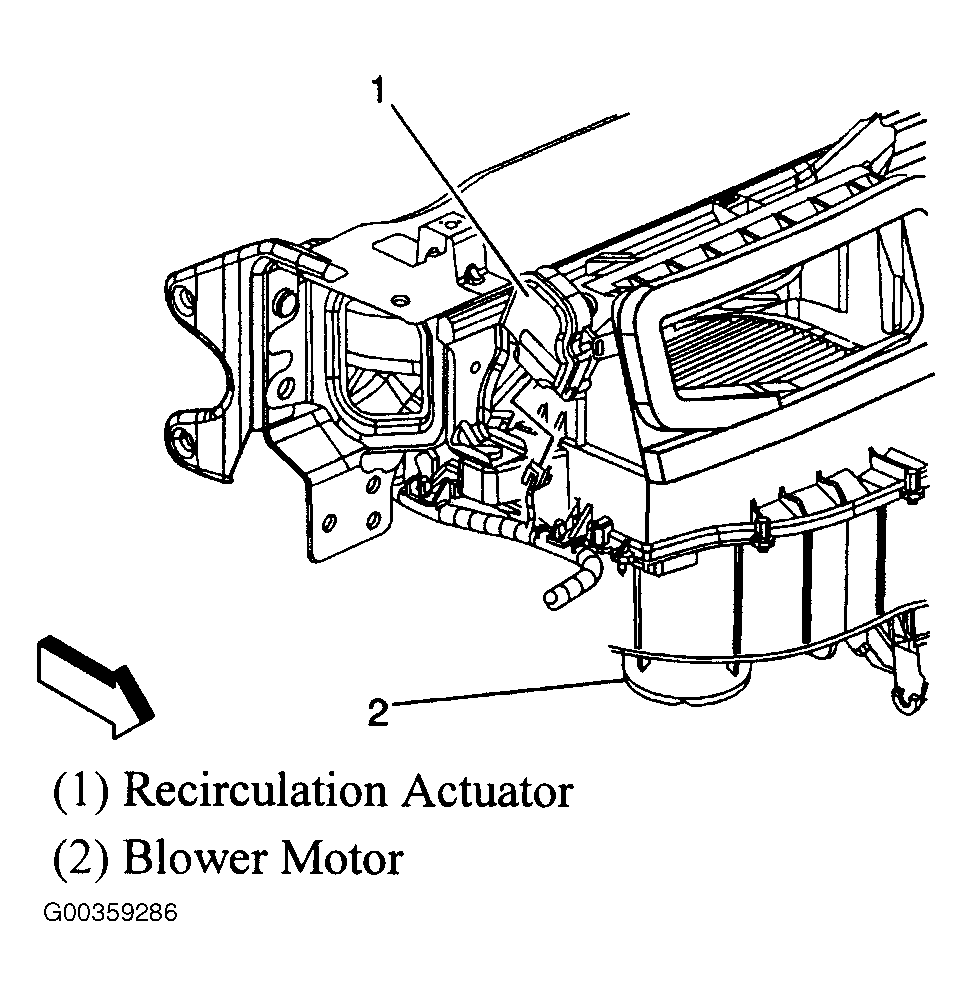 1

2

(1) Recirculation Actuator

(2) Blower Motor

G00359286