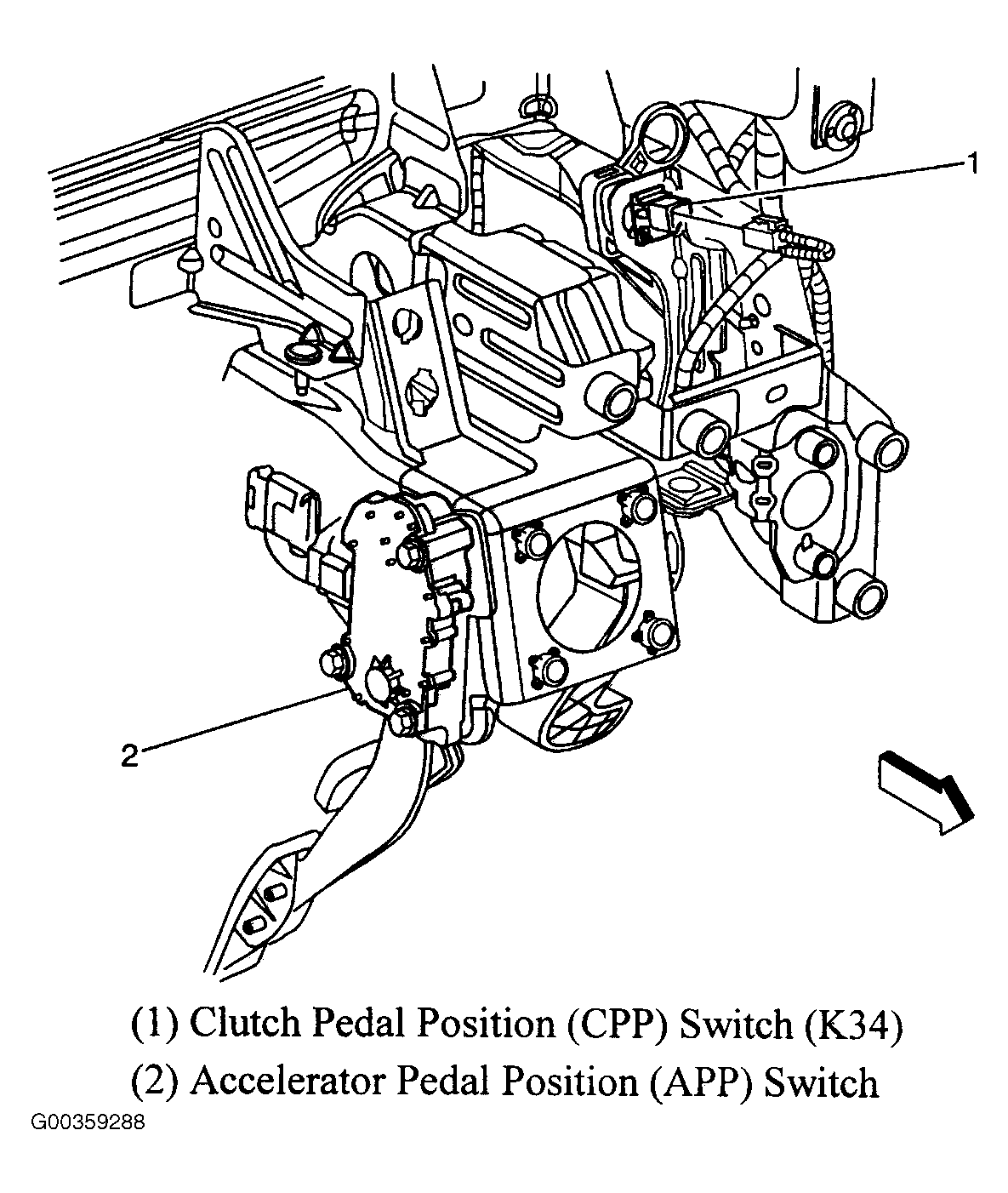 1

2

(1) Clutch Pedal Position (CPP) Switch (K34)
(2) Accelerator Pedal Position (APP) Switch

G00359288