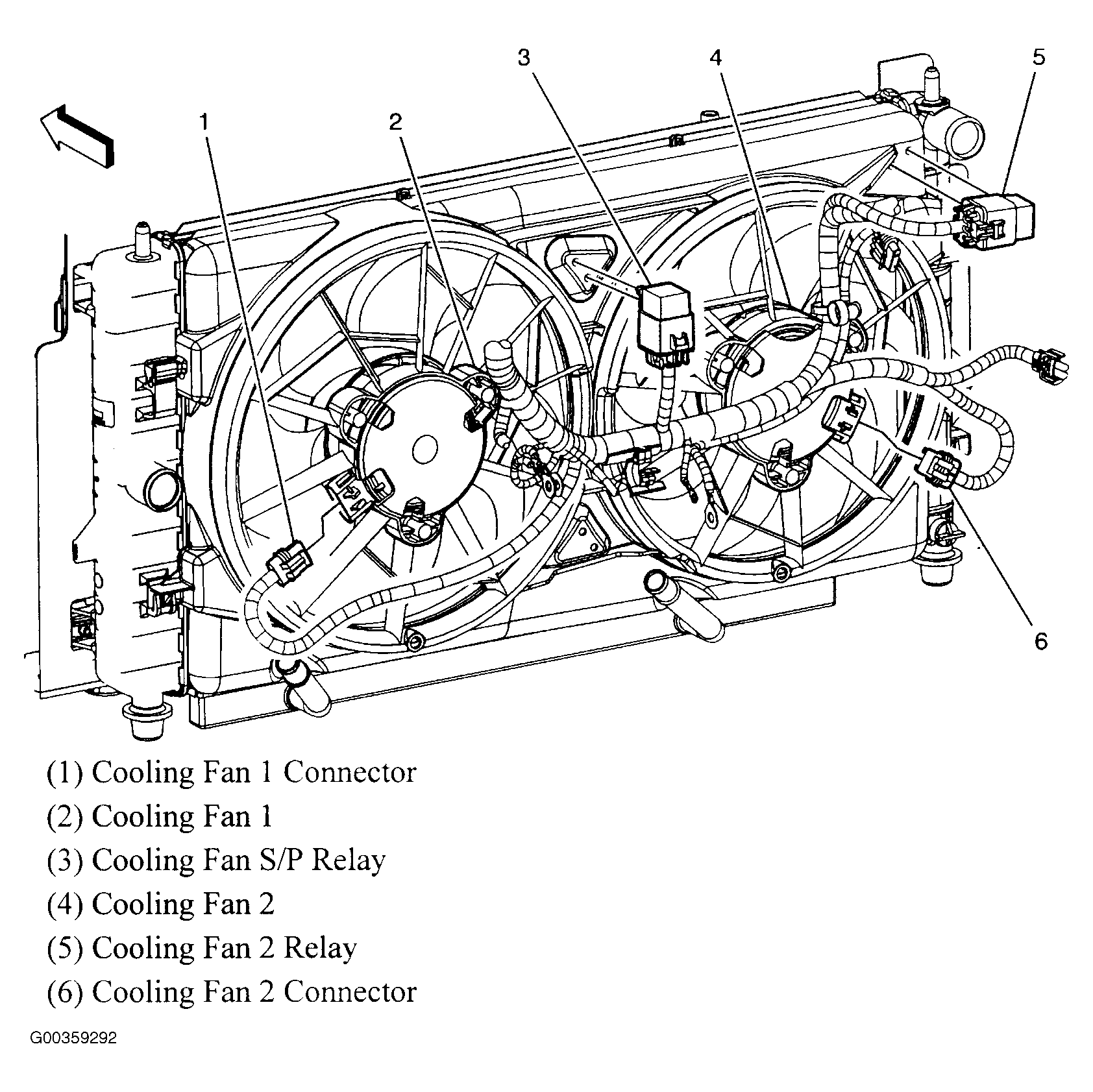 3
4
5
1
2
6

(1) Cooling Fan 1 Connector
(2) Cooling Fan 1
(3) Cooling Fan S/P Relay
(4) Cooling Fan 2
(5) Cooling Fan 2 Relay
(6) Cooling Fan 2 Connector

G00359292