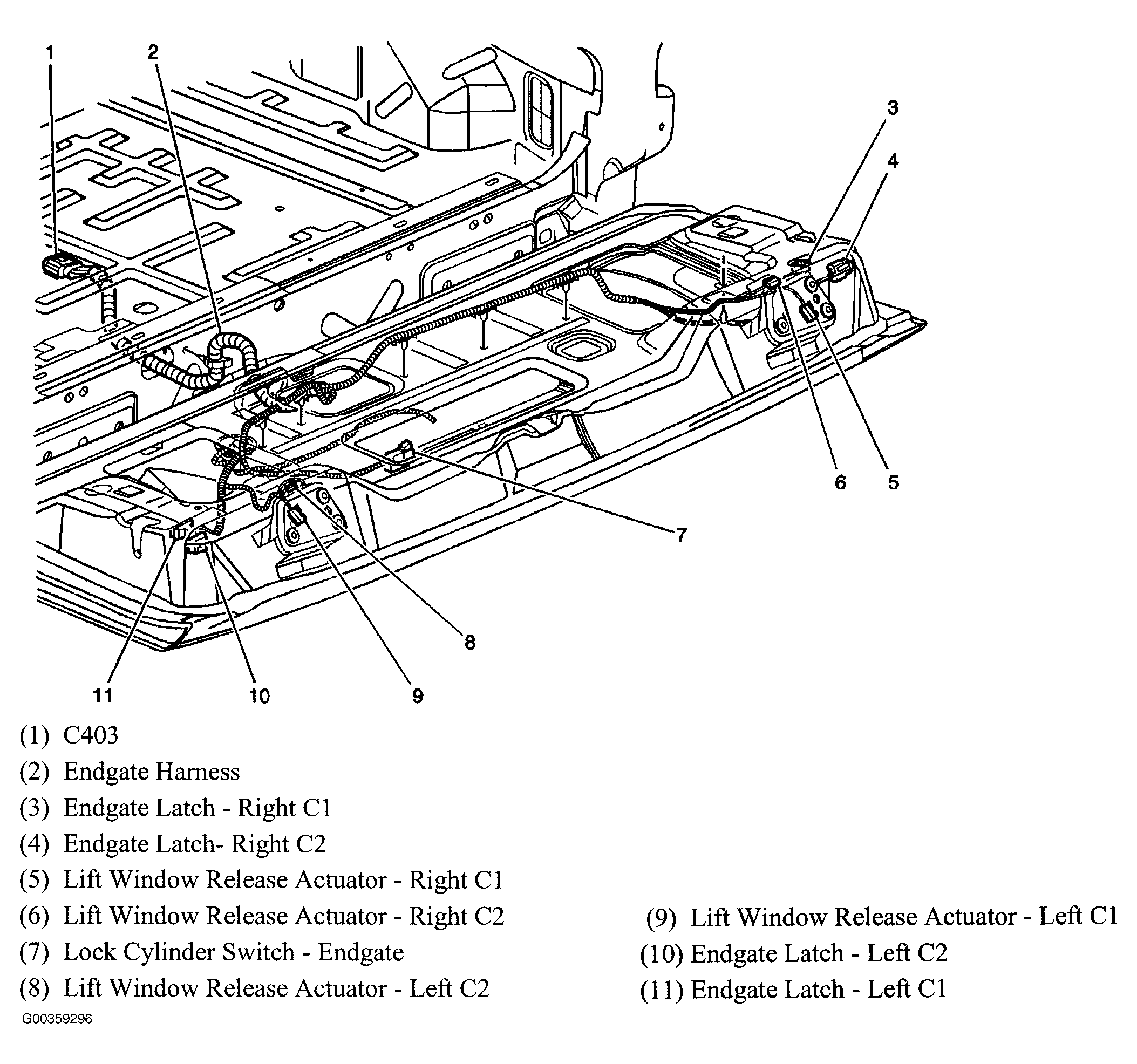 1
2
3
4
6
5
7
8
11
10
9

(1) C403
(2) Endgate Harness
(3) Endgate Latch - Right C1
(4) Endgate Latch- Right C2
(5) Lift Window Release Actuator - Right C1
(6) Lift Window Release Actuator - Right C2
(7) Lock Cylinder Switch - Endgate
(8) Lift Window Release Actuator - Left C2

(9) Lift Window Release Actuator - Left C1
(10) Endgate Latch - Left C2
(11) Endgate Latch - Left C1

G00359296