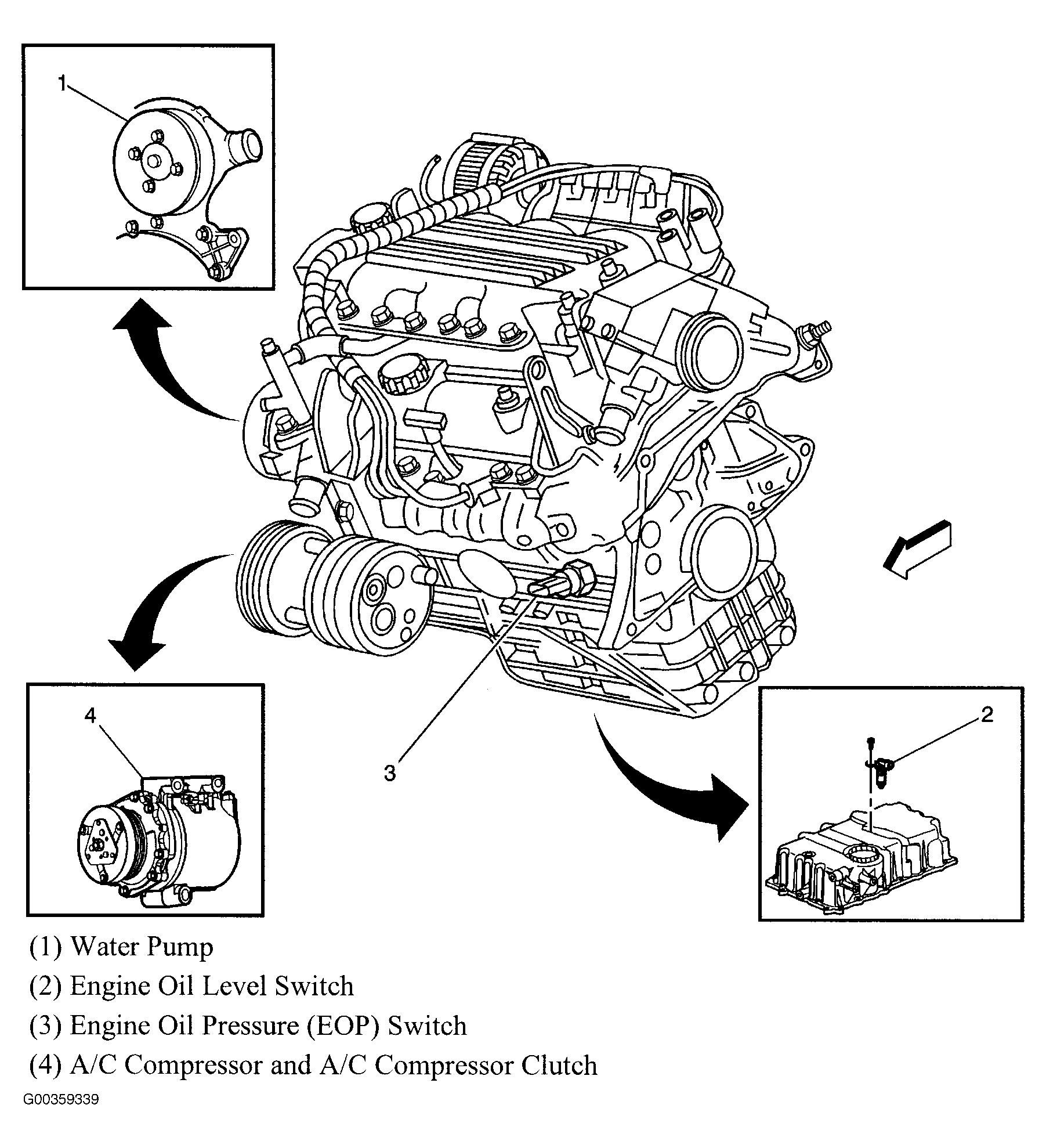 1

4

3

2

(1) Water Pump

(2) Engine Oil Level Switch

(3) Engine Oil Pressure (EOP) Switch

(4) A/C Compressor and A/C Compressor Clutch

G00359339