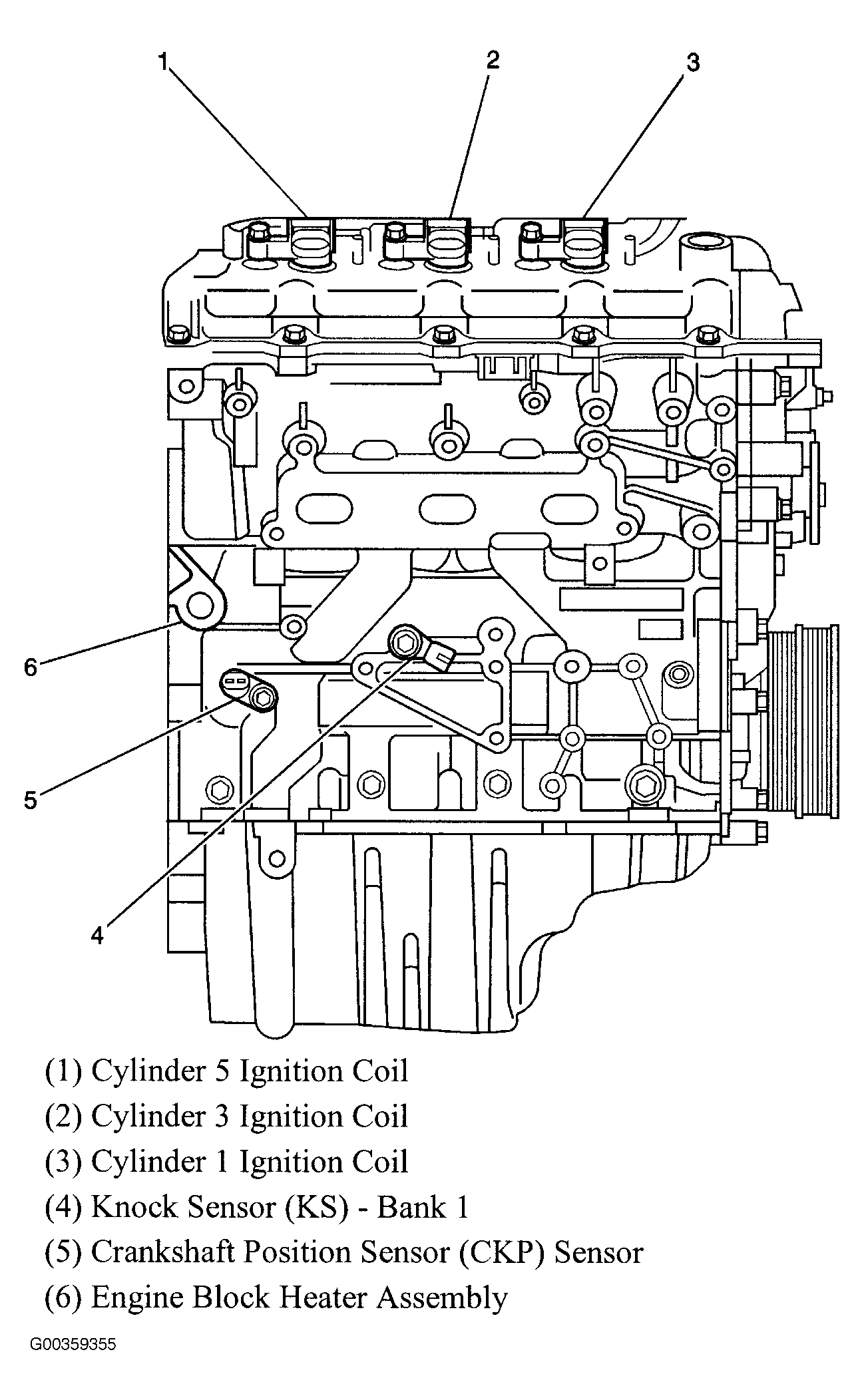 1
2
3
6
5
4

(1) Cylinder 5 Ignition Coil
(2) Cylinder 3 Ignition Coil
(3) Cylinder 1 Ignition Coil
(4) Knock Sensor (KS) - Bank 1
(5) Crankshaft Position Sensor (CKP) Sensor
(6) Engine Block Heater Assembly

G00359355