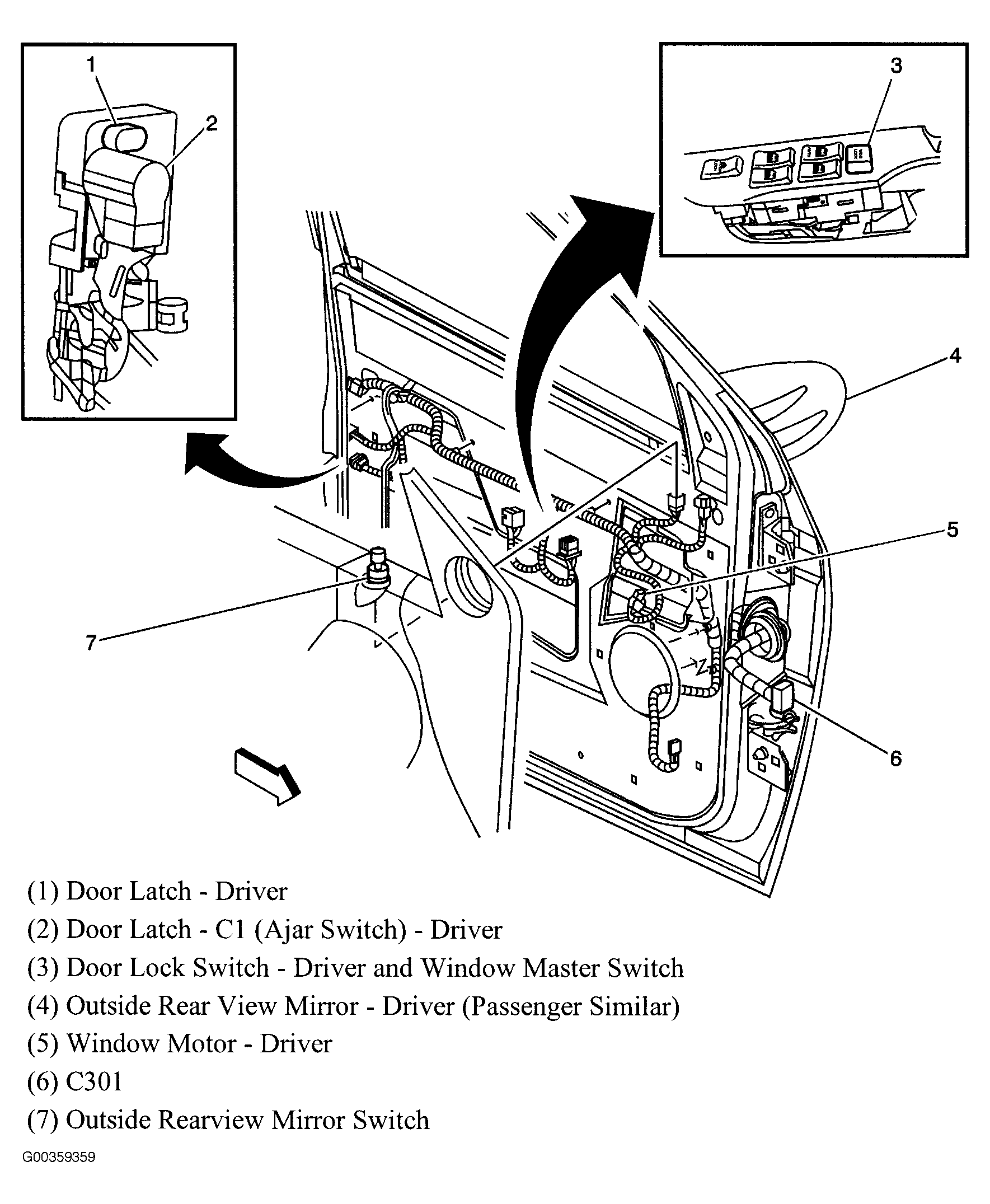 1
2
3
4
5
6
7

(1) Door Latch - Driver
(2) Door Latch - C1 (Ajar Switch) - Driver
(3) Door Lock Switch - Driver and Window Master Switch
(4) Outside Rear View Mirror - Driver (Passenger Similar)
(5) Window Motor - Driver
(6) C301
(7) Outside Rearview Mirror Switch

G00359359