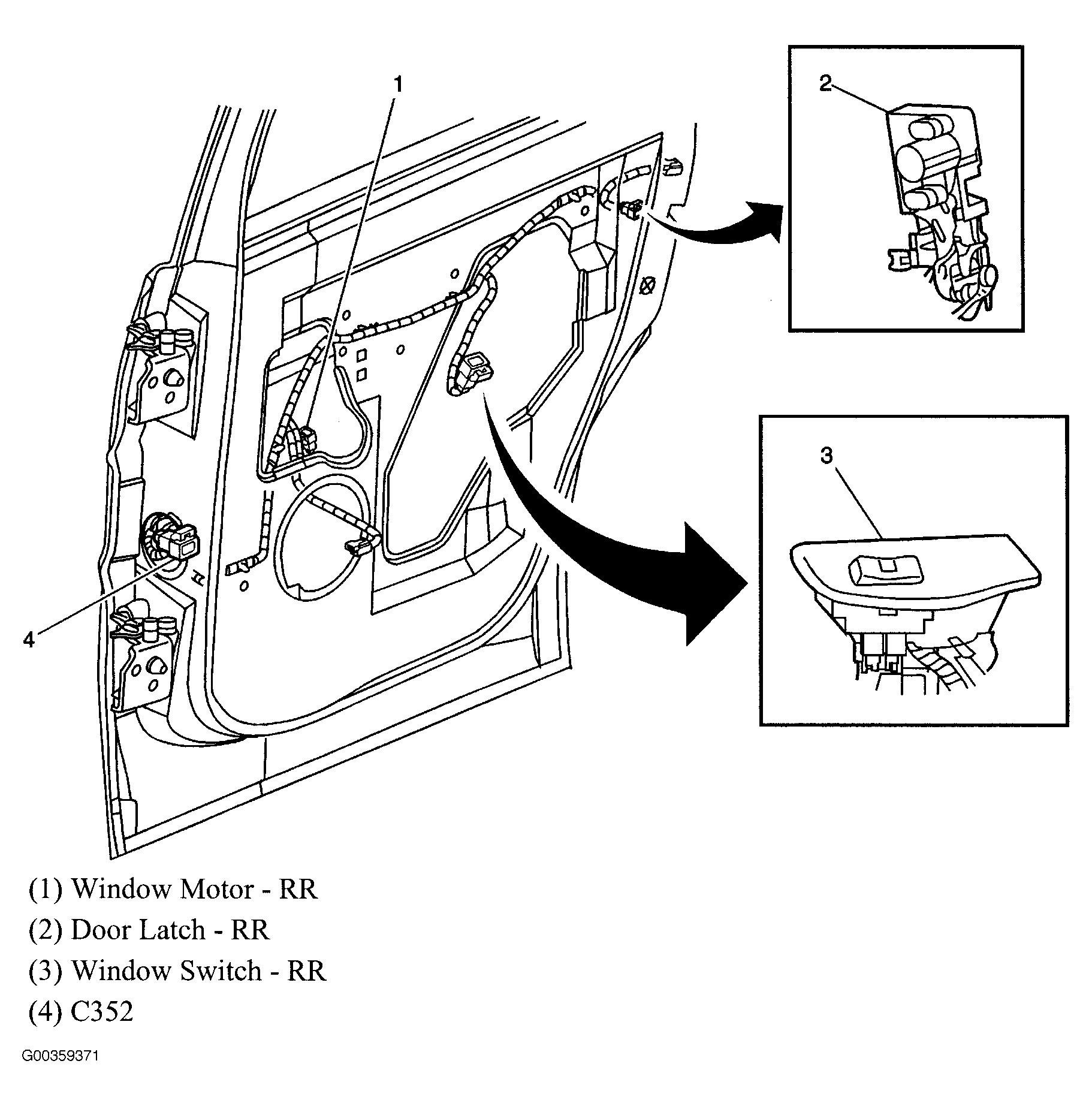 1

2

3

4

(1) Window Motor - RR
(2) Door Latch - RR
(3) Window Switch - RR
(4) C352

G00359371