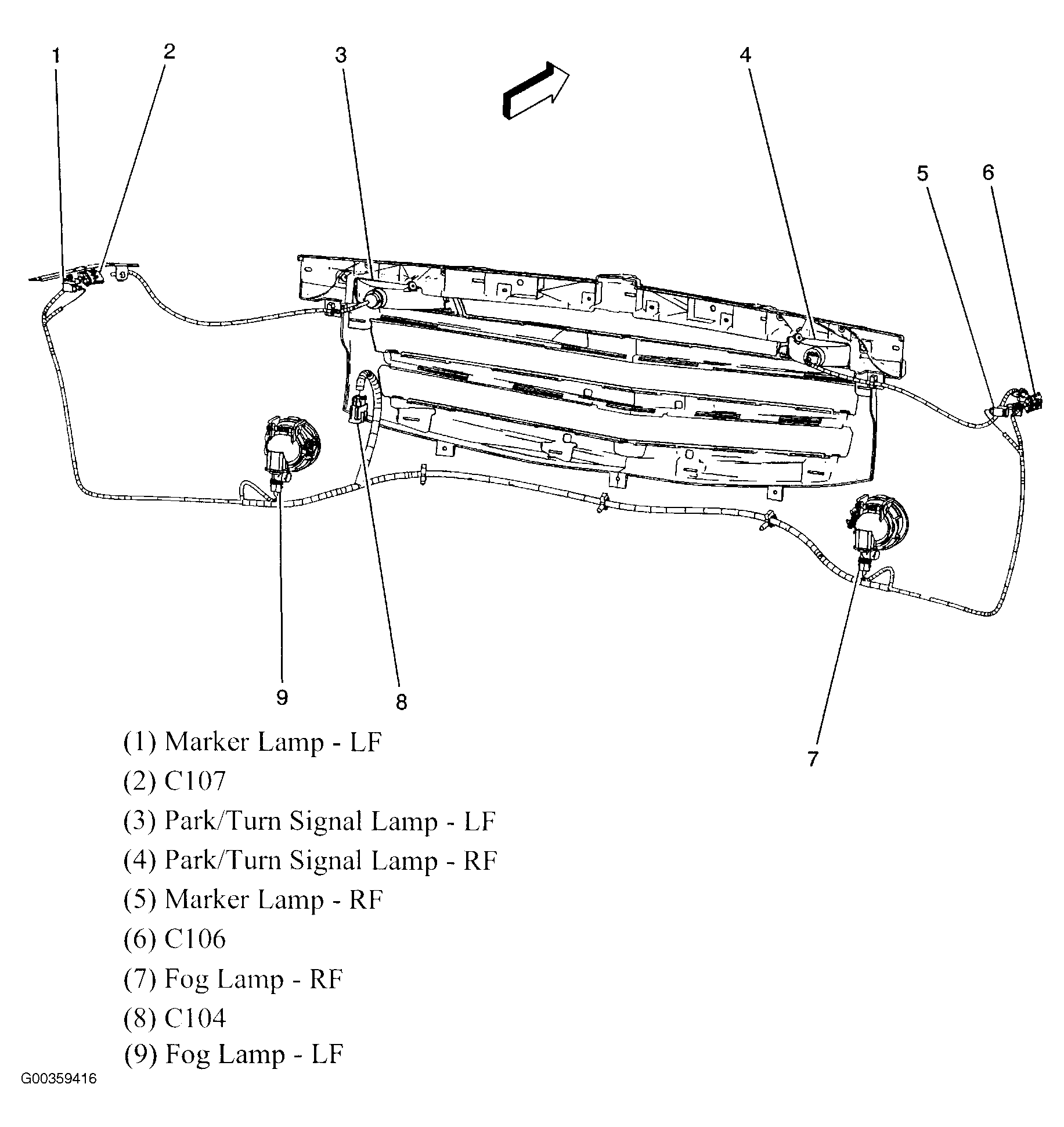 1
2
3
4
5
6
9
8
7

(1) Marker Lamp - LF
(2) C107
(3) Park/Turn Signal Lamp - LF
(4) Park/Turn Signal Lamp - RF
(5) Marker Lamp - RF
(6) C106
(7) Fog Lamp - RF
(8) C104
(9) Fog Lamp - LF

G00359416