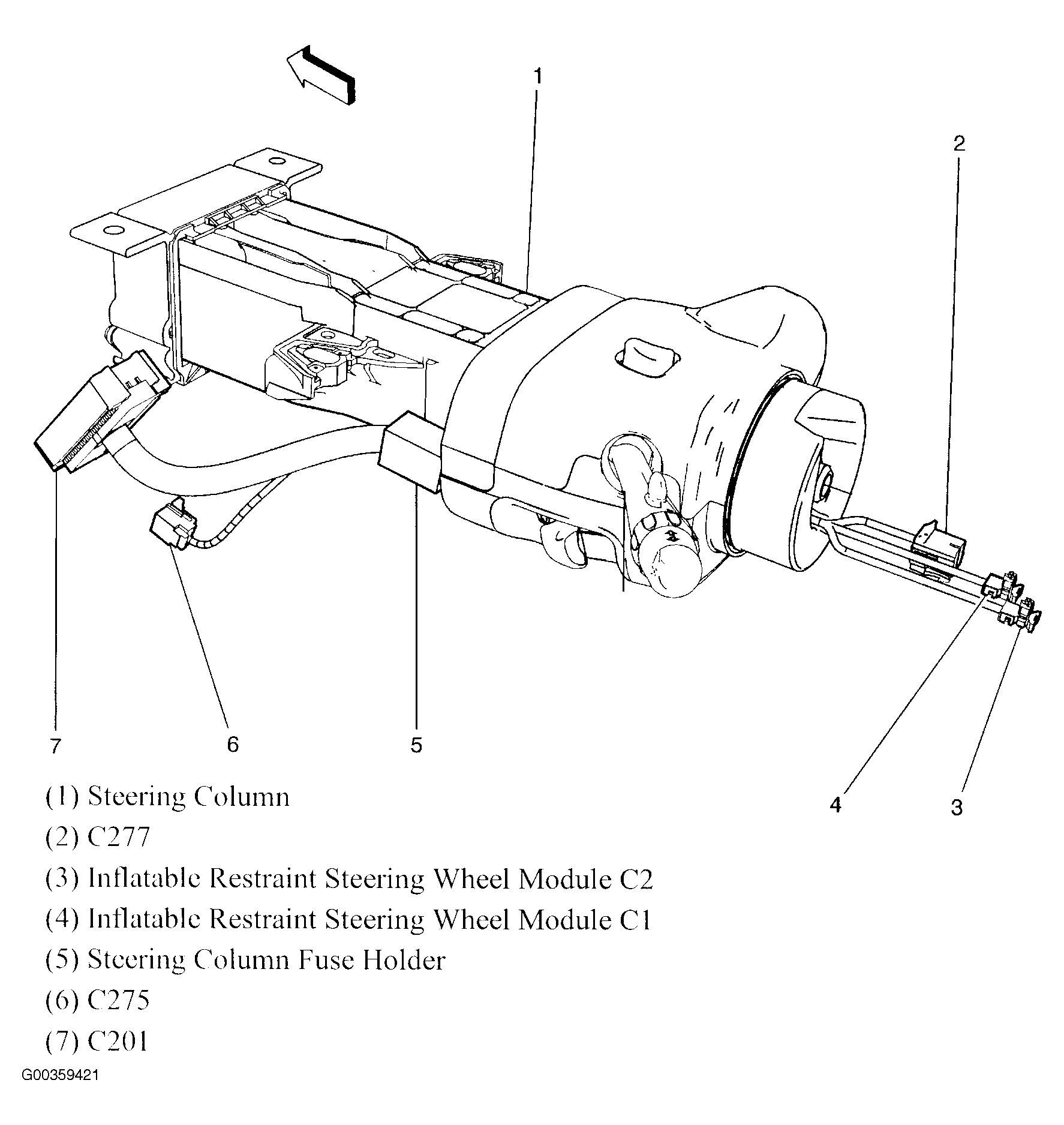 1

2

7

6

5

4

3

(1) Steering Column

(2) C277

(3) Inflatable Restraint Steering Wheel Module C2

(4) Inflatable Restraint Steering Wheel Module C1

(5) Steering Column Fuse Holder

(6) C275

(7) C201

G00359421