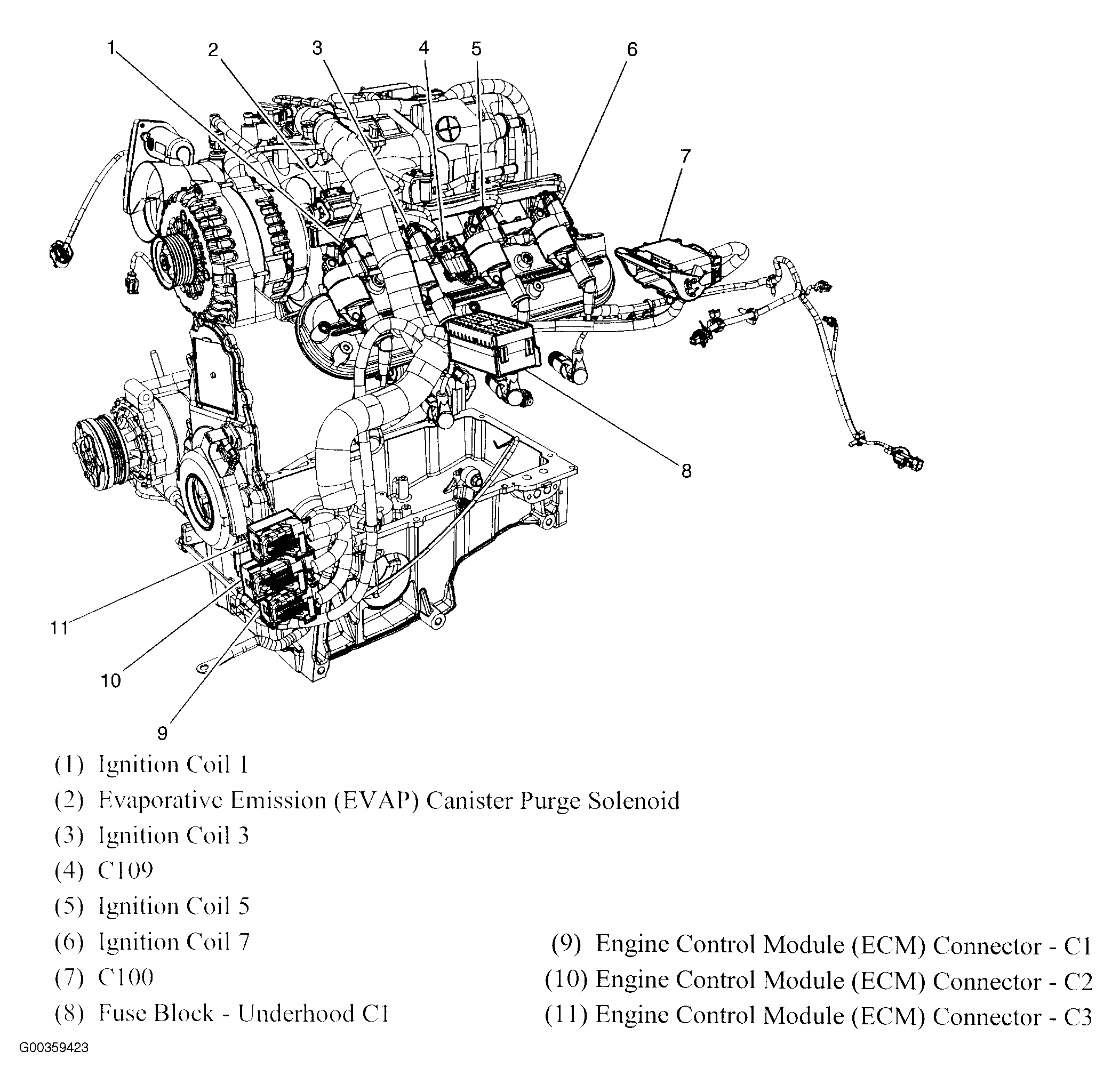 1
2
3
4
5
6
7
8
11
10
9

(1) Ignition Coil 1
(2) Evaporative Emission (EVAP) Canister Purge Solenoid
(3) Ignition Coil 3
(4) C109
(5) Ignition Coil 5
(6) Ignition Coil 7
(7) C100
(8) Fuse Block - Underhood C1

(9) Engine Control Module (ECM) Connector - C1
(10) Engine Control Module (ECM) Connector - C2
(11) Engine Control Module (ECM) Connector - C3

G00359423