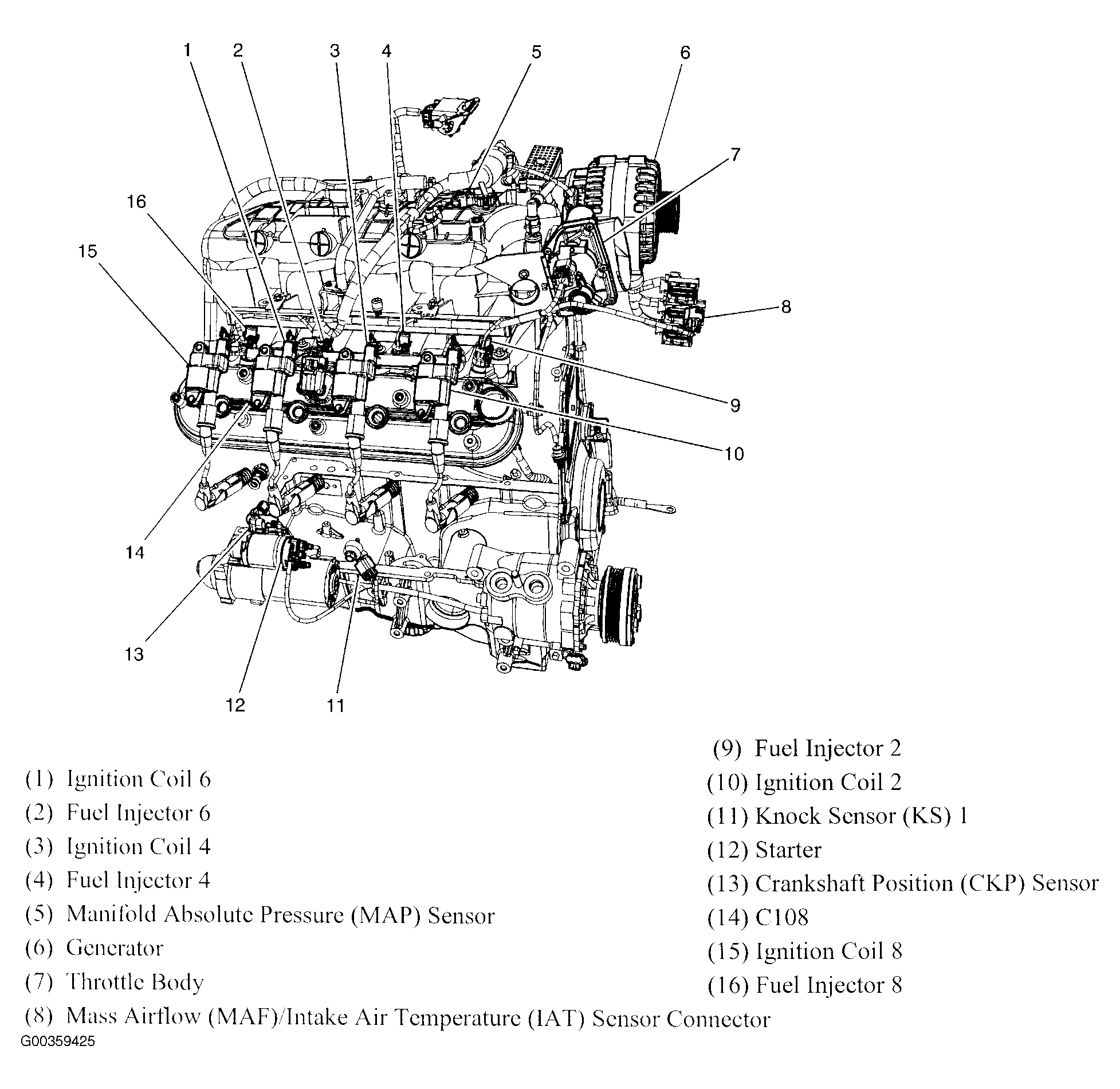 1 2 3 4 5 6 7 16 15 8 9 10 14 13 12 11

(1) Ignition Coil 6
(2) Fuel Injector 6
(3) Ignition Coil 4
(4) Fuel Injector 4
(5) Manifold Absolute Pressure (MAP) Sensor
(6) Generator
(7) Throttle Body
(8) Mass Airflow (MAF)/Intake Air Temperature (IAT) Sensor Connector

(9) Fuel Injector 2
(10) Ignition Coil 2
(11) Knock Sensor (KS) 1
(12) Starter
(13) Crankshaft Position (CKP) Sensor
(14) C108
(15) Ignition Coil 8
(16) Fuel Injector 8

G00359425