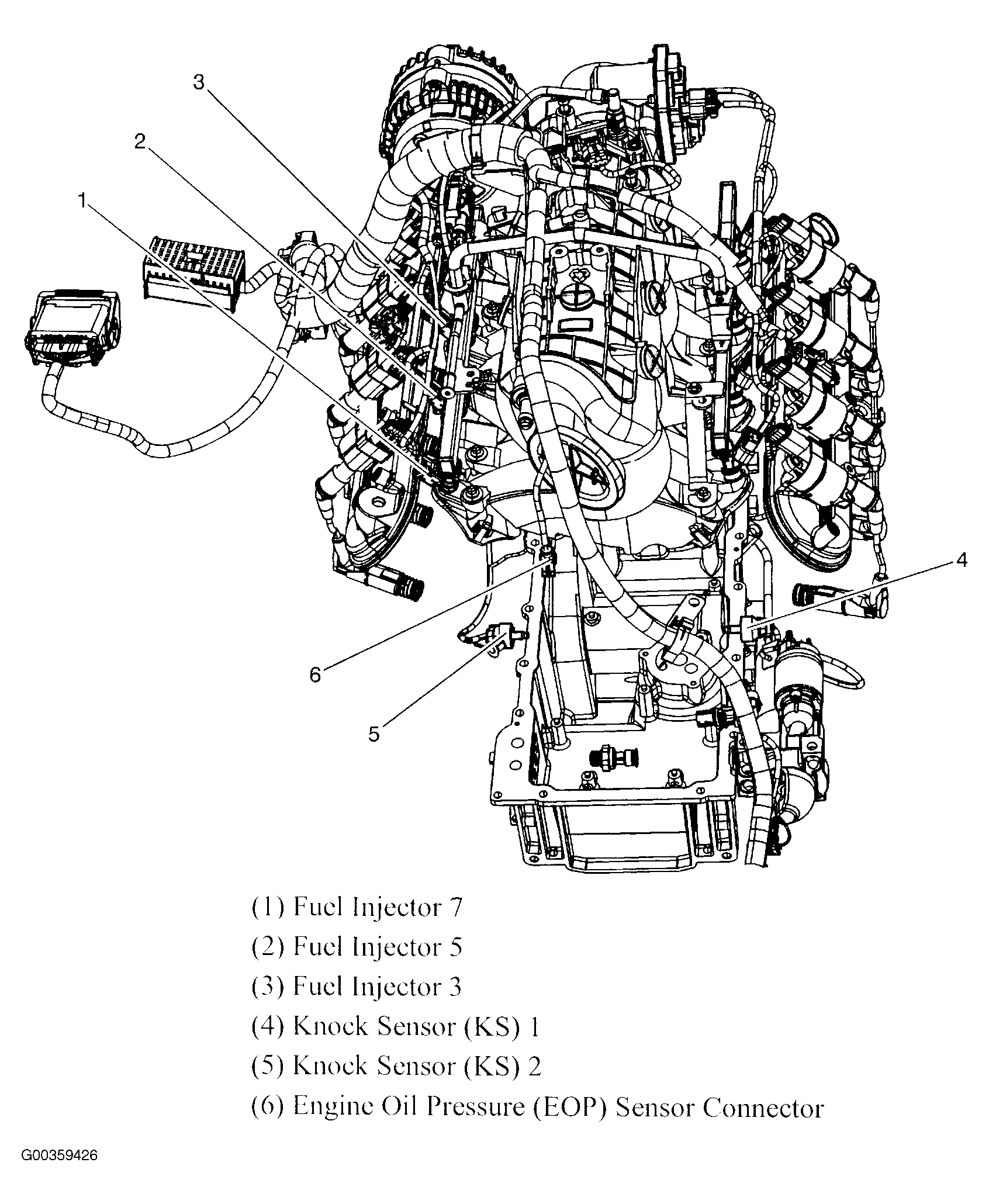 3
2
1
4
6
5

(1) Fuel Injector 7
(2) Fuel Injector 5
(3) Fuel Injector 3
(4) Knock Sensor (KS) 1
(5) Knock Sensor (KS) 2
(6) Engine Oil Pressure (EOP) Sensor Connector

G00359426