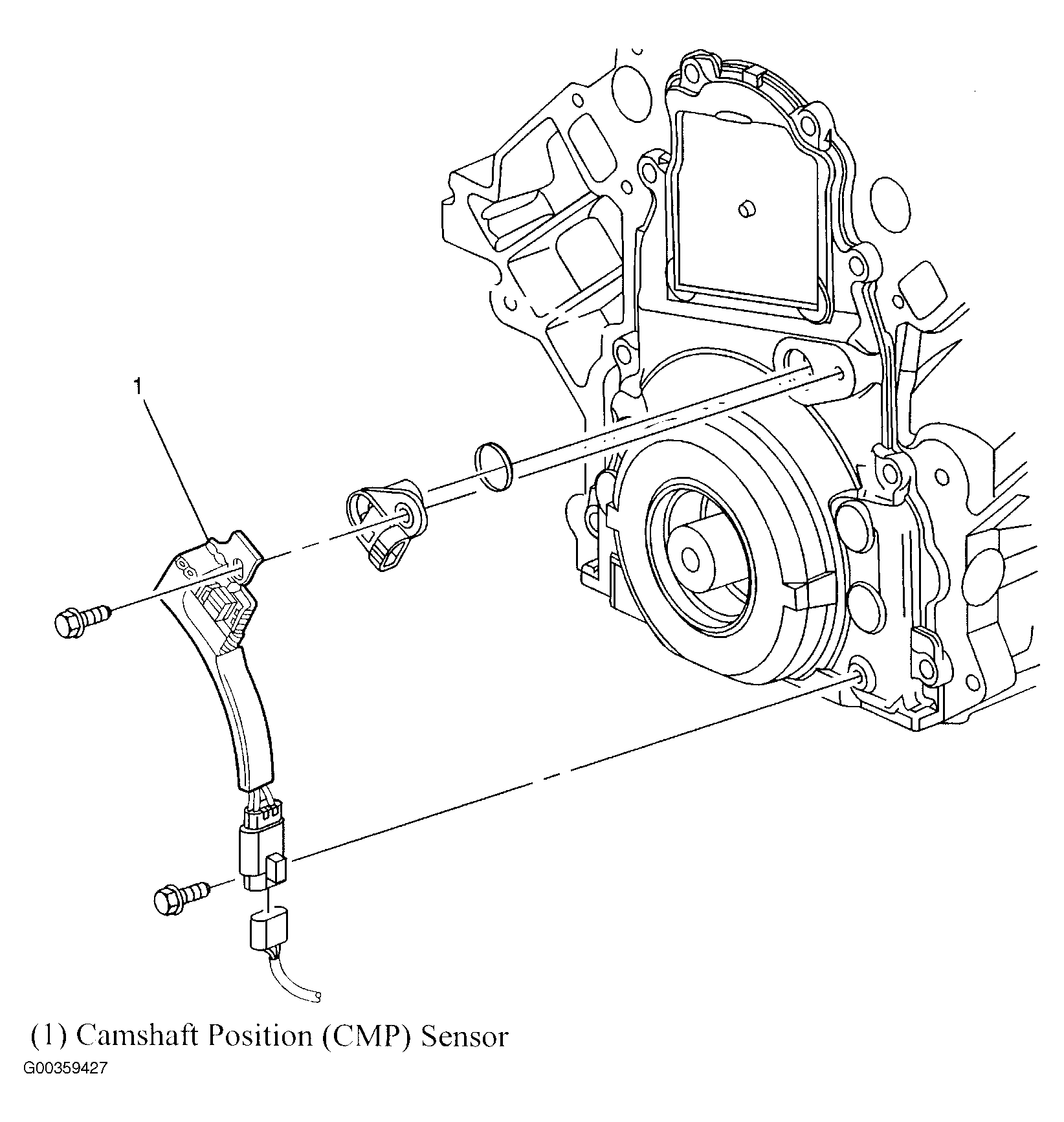 1

(1) Camshaft Position (CMP) Sensor

G00359427