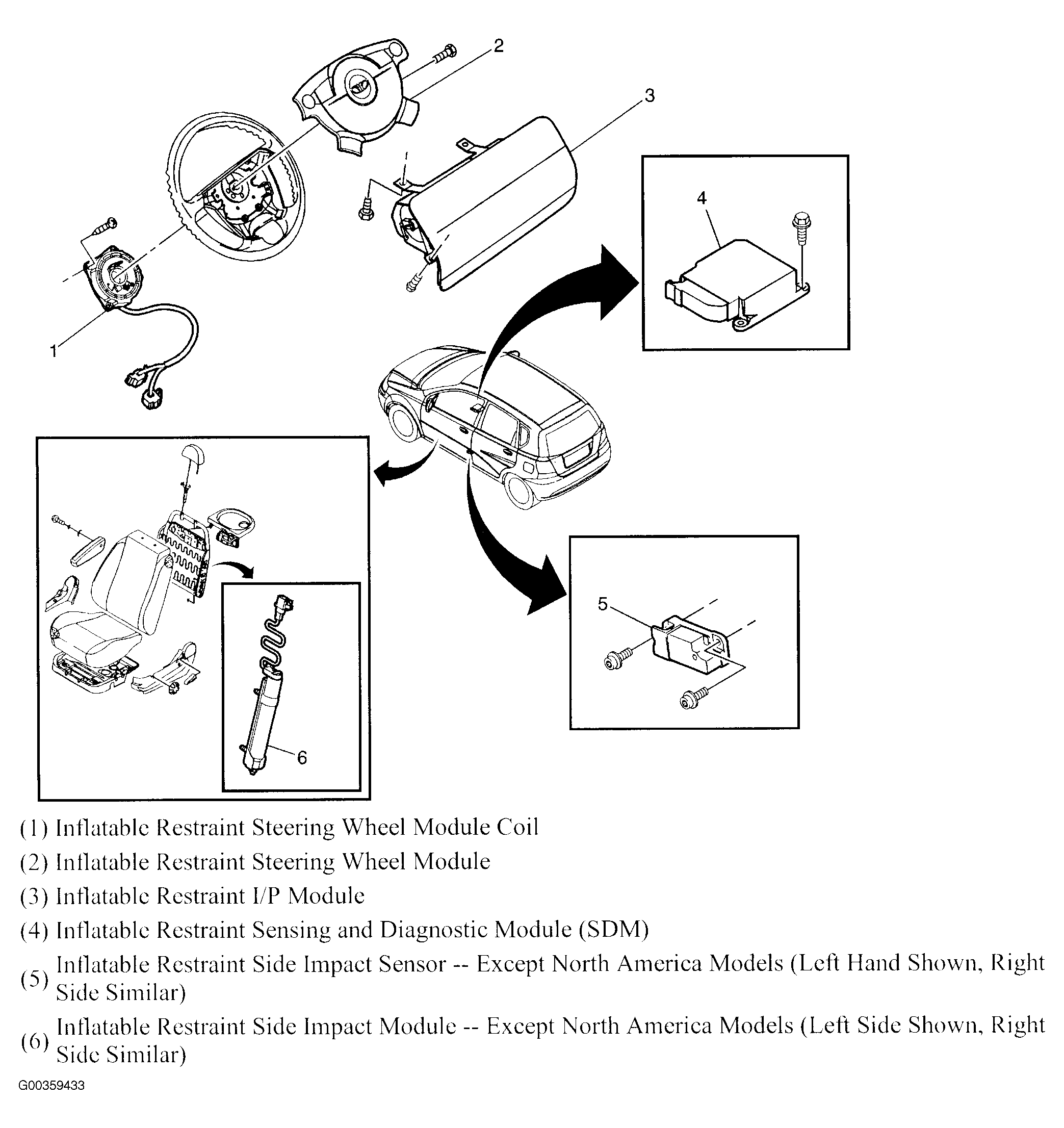 2

3

4

1

5

6

(1) Inflatable Restraint Steering Wheel Module Coil

(2) Inflatable Restraint Steering Wheel Module

(3) Inflatable Restraint I/P Module

(4) Inflatable Restraint Sensing and Diagnostic Module (SDM)

(5) Inflatable Restraint Side Impact Sensor -- Except North America Models (Left Hand Shown, Right Side Similar)

(6) Inflatable Restraint Side Impact Module -- Except North America Models (Left Side Shown, Right Side Similar)

G00359433