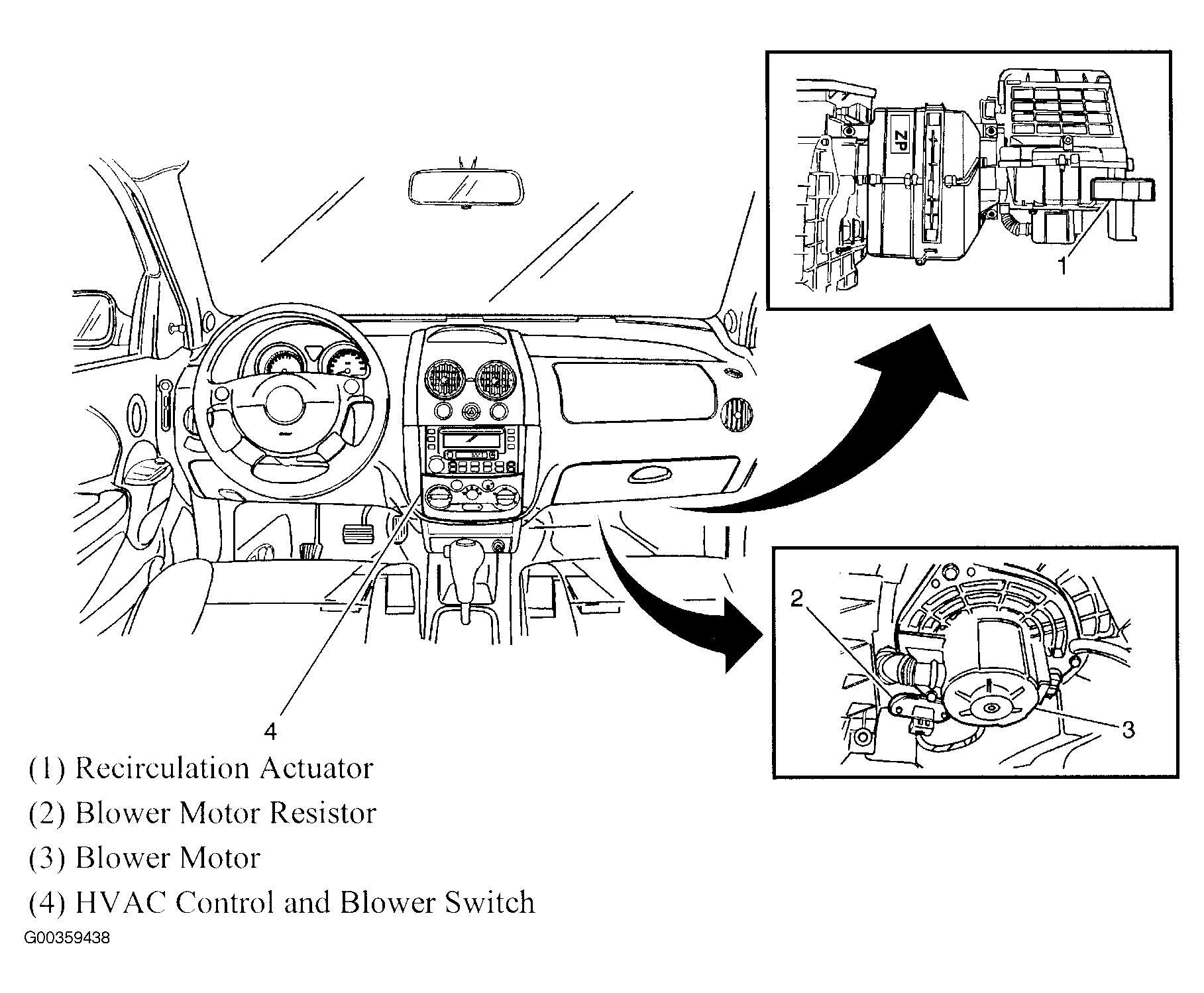 ZP

1

2

3

4

(1) Recirculation Actuator

(2) Blower Motor Resistor

(3) Blower Motor

(4) HVAC Control and Blower Switch

G00359438