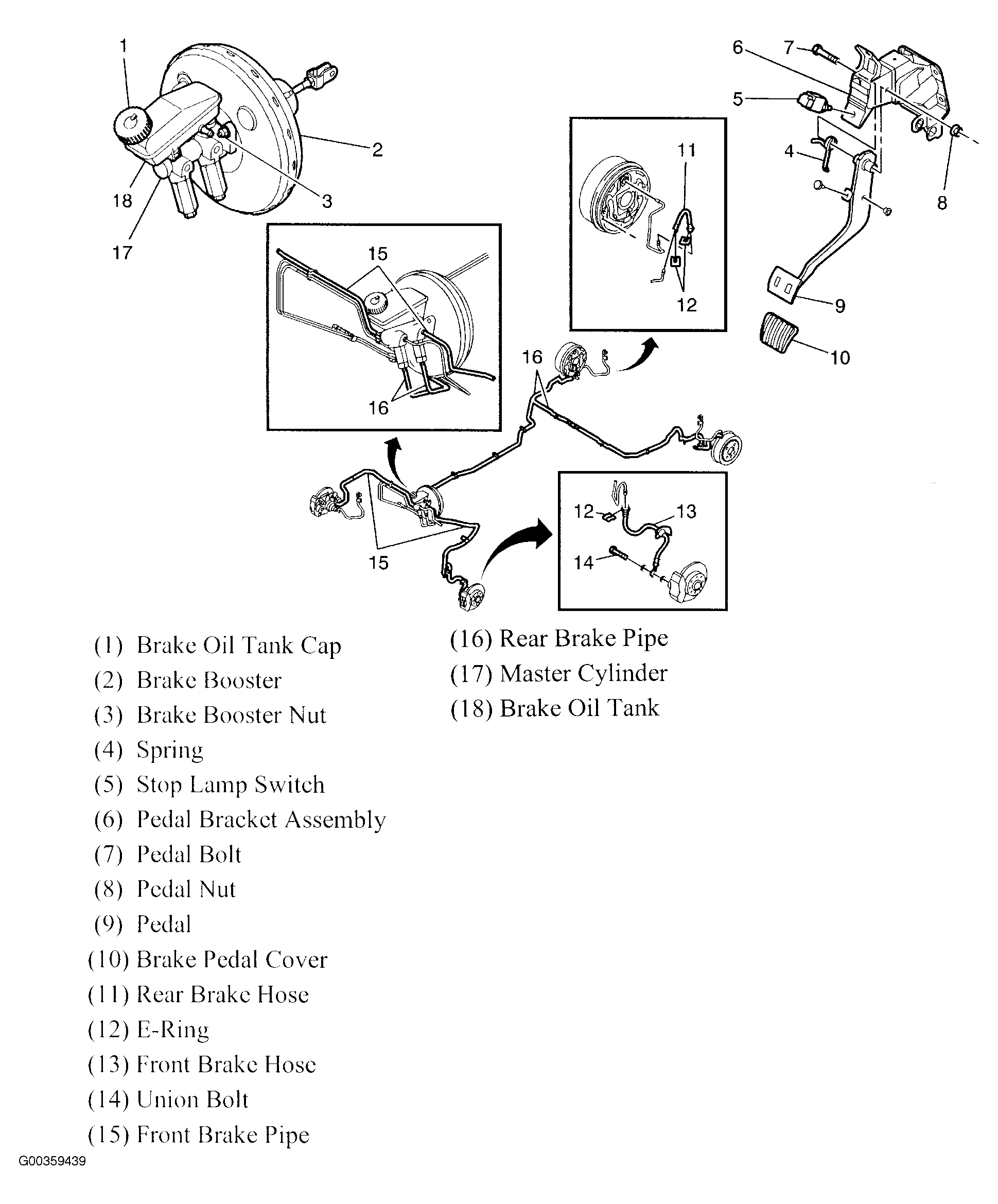 1
2
3
18
17
6
7
5
4
8
9
10
11
12
15
16
16
15
12
13
14

(1) Brake Oil Tank Cap
(2) Brake Booster
(3) Brake Booster Nut
(4) Spring
(5) Stop Lamp Switch
(6) Pedal Bracket Assembly
(7) Pedal Bolt
(8) Pedal Nut
(9) Pedal
(10) Brake Pedal Cover
(11) Rear Brake Hose
(12) E-Ring
(13) Front Brake Hose
(14) Union Bolt
(15) Front Brake Pipe
(16) Rear Brake Pipe
(17) Master Cylinder
(18) Brake Oil Tank

G00359439