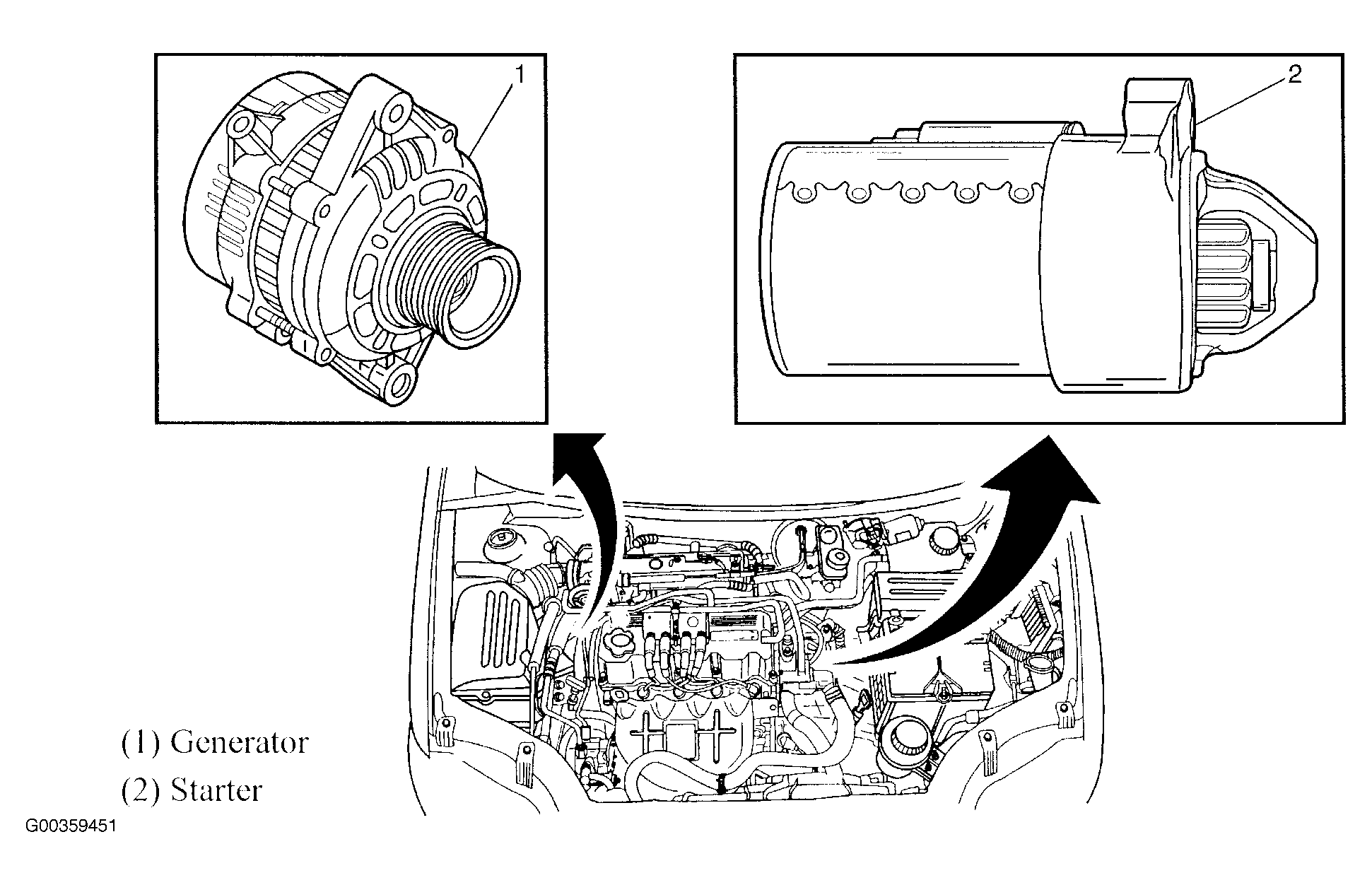 1

2

(1) Generator

(2) Starter

G00359451