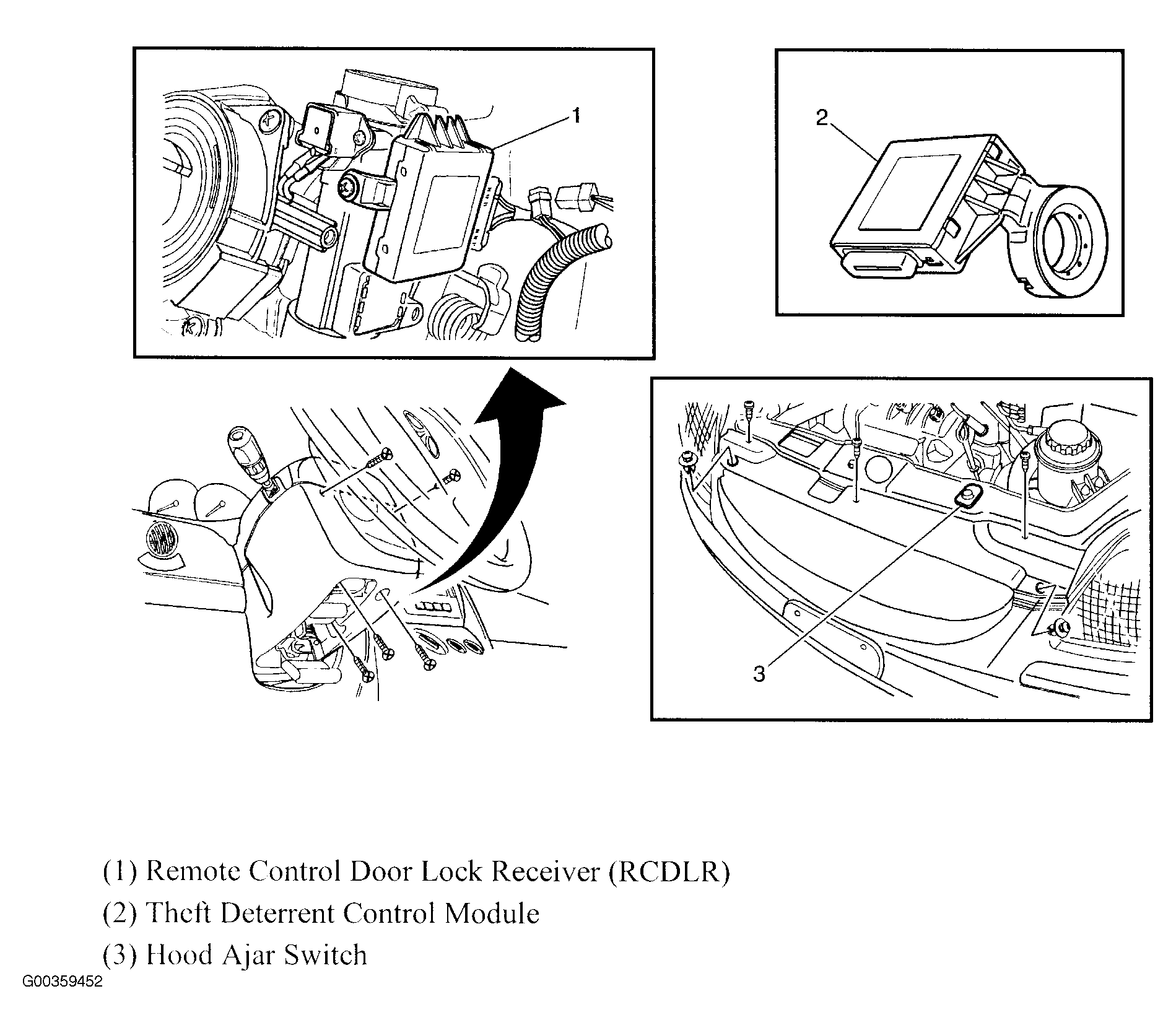 1

2

3

(1) Remote Control Door Lock Receiver (RCDLR)

(2) Theft Deterrent Control Module

(3) Hood Ajar Switch

G00359452