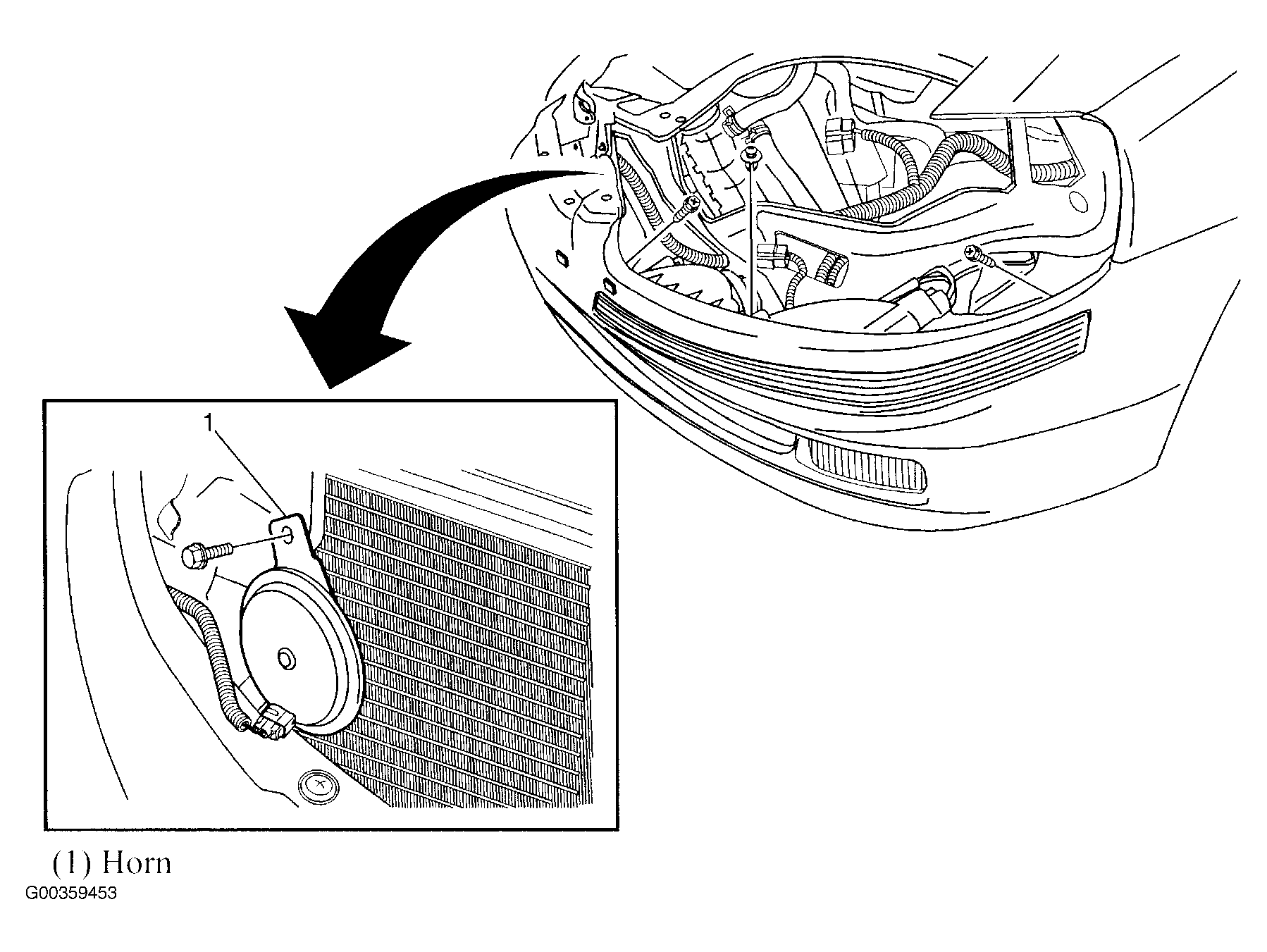 1

(1) Horn

G00359453