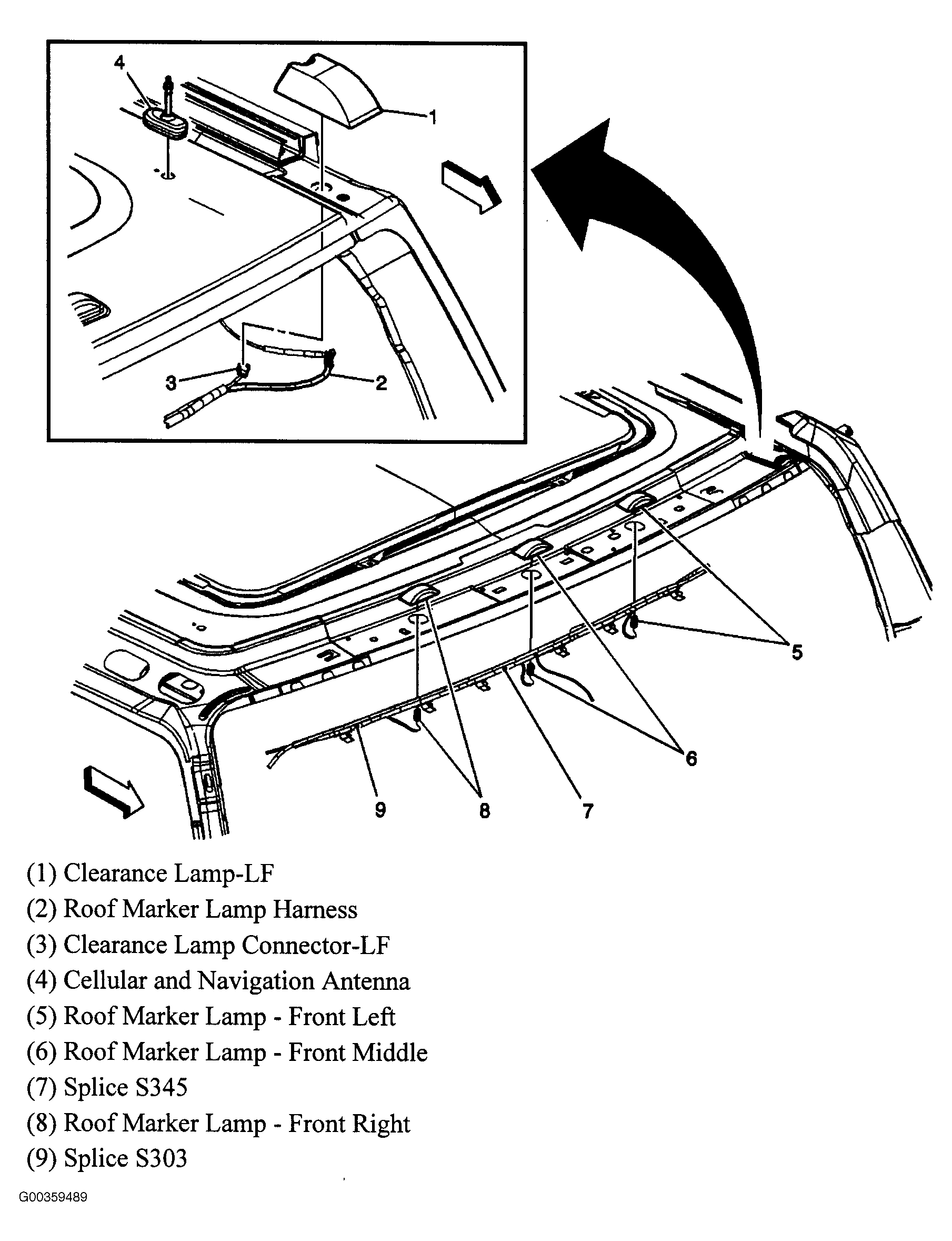 4
1
3
2
5
6
9
8
7

(1) Clearance Lamp-LF
(2) Roof Marker Lamp Harness
(3) Clearance Lamp Connector-LF
(4) Cellular and Navigation Antenna
(5) Roof Marker Lamp - Front Left
(6) Roof Marker Lamp - Front Middle
(7) Splice S345
(8) Roof Marker Lamp - Front Right
(9) Splice S303

G00359489