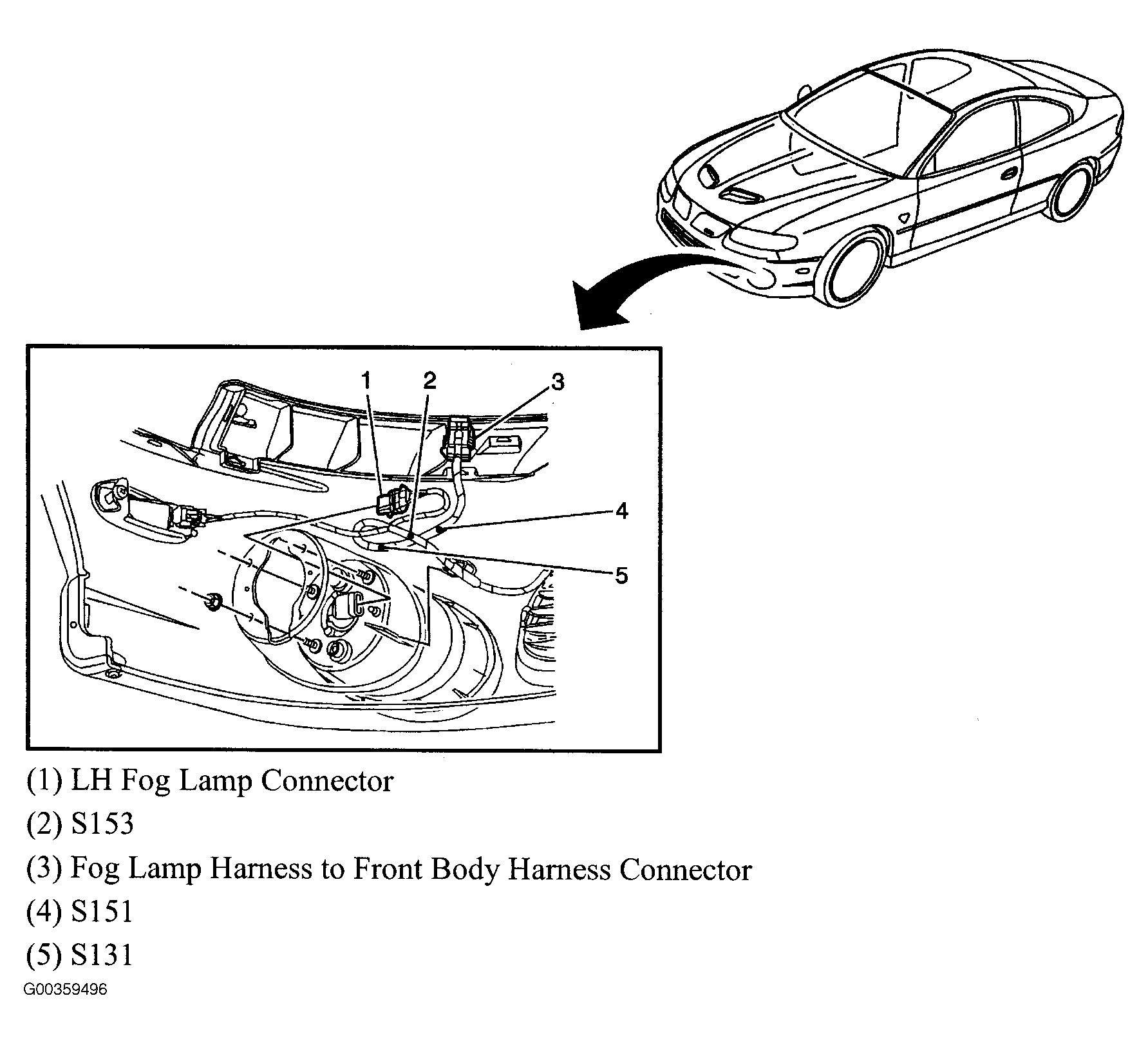 1
2
3
4
5

(1) LH Fog Lamp Connector

(2) S153

(3) Fog Lamp Harness to Front Body Harness Connector

(4) S151

(5) S131

G00359496