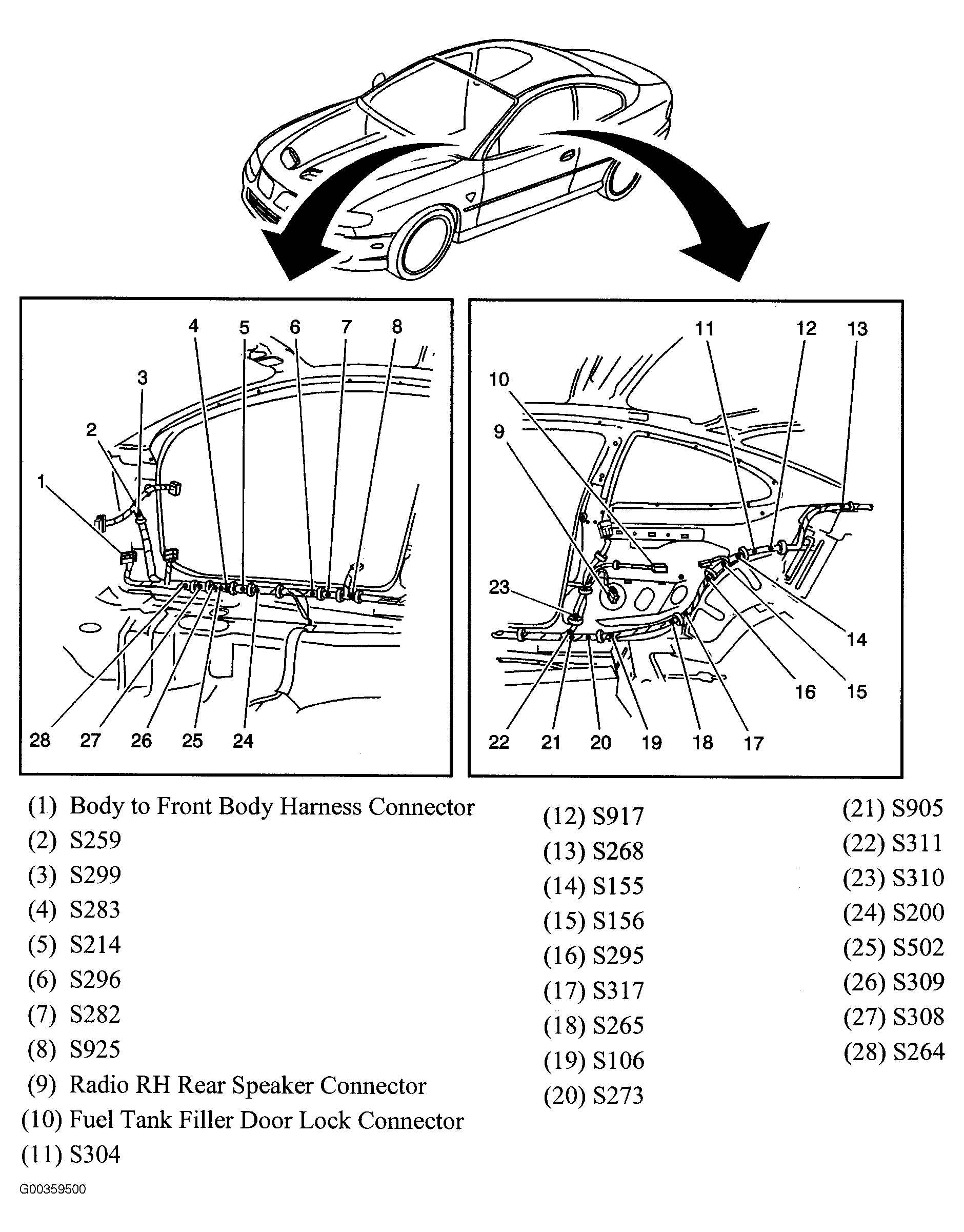 4 5 6 7 8
3
2
1
28 27 26 25 24

11 12 13
10
9
23
14
16 15
22 21 20 19 18 17

(1) Body to Front Body Harness Connector
(2) S259
(3) S299
(4) S283
(5) S214
(6) S296
(7) S282
(8) S925
(9) Radio RH Rear Speaker Connector
(10) Fuel Tank Filler Door Lock Connector
(11) S304

(12) S917
(13) S268
(14) S155
(15) S156
(16) S295
(17) S317
(18) S265
(19) S106
(20) S273

(21) S905
(22) S311
(23) S310
(24) S200
(25) S502
(26) S309
(27) S308
(28) S264

G00359500