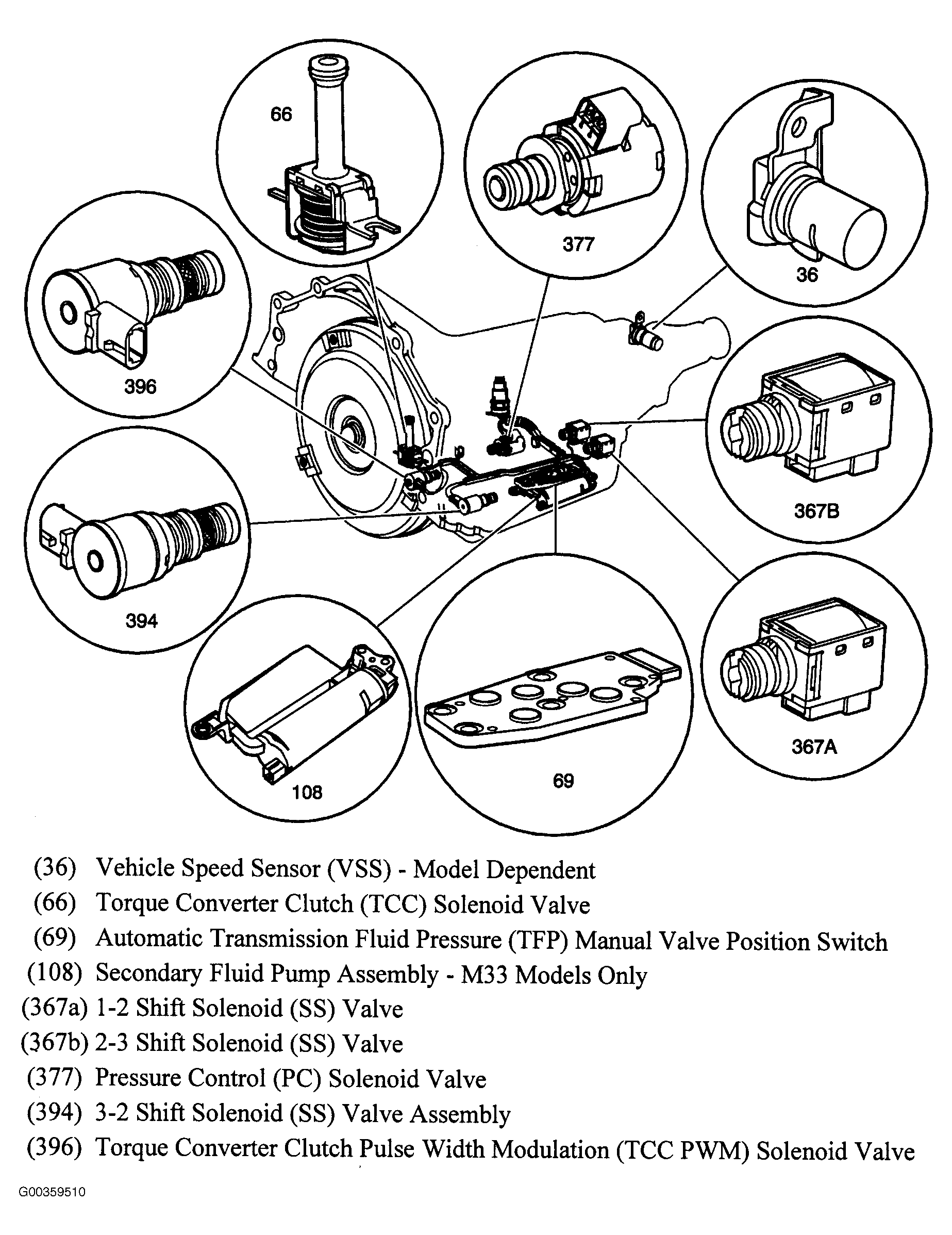 66

377

36

396

367B

394

367A

108

69

(36) Vehicle Speed Sensor (VSS) - Model Dependent
(66) Torque Converter Clutch (TCC) Solenoid Valve
(69) Automatic Transmission Fluid Pressure (TFP) Manual Valve Position Switch
(108) Secondary Fluid Pump Assembly - M33 Models Only
(367a) 1-2 Shift Solenoid (SS) Valve
(367b) 2-3 Shift Solenoid (SS) Valve
(377) Pressure Control (PC) Solenoid Valve
(394) 3-2 Shift Solenoid (SS) Valve Assembly
(396) Torque Converter Clutch Pulse Width Modulation (TCC PWM) Solenoid Valve

G00359510