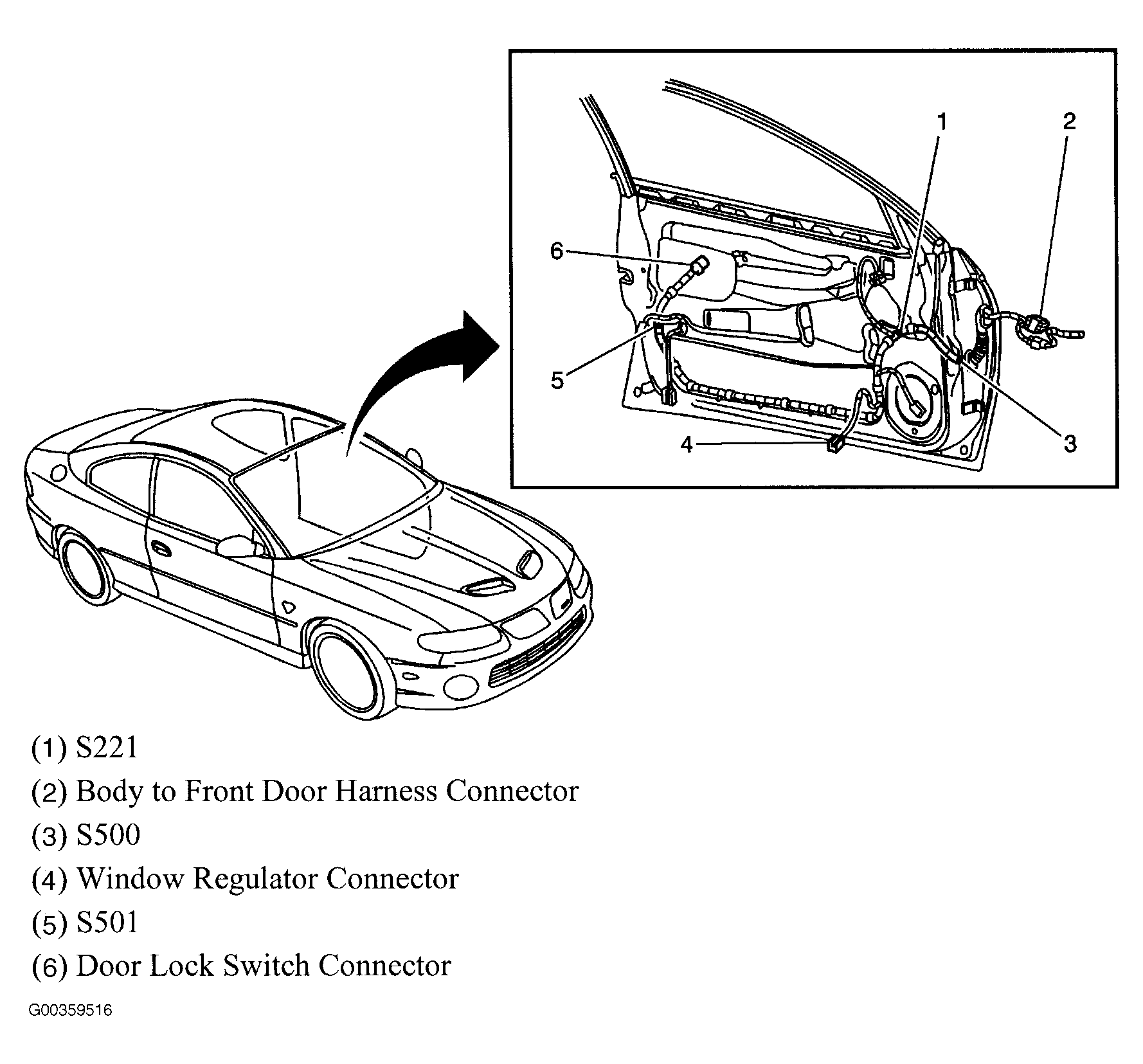 1
2
6
5
4
3

(1) S221
(2) Body to Front Door Harness Connector
(3) S500
(4) Window Regulator Connector
(5) S501
(6) Door Lock Switch Connector

G00359516