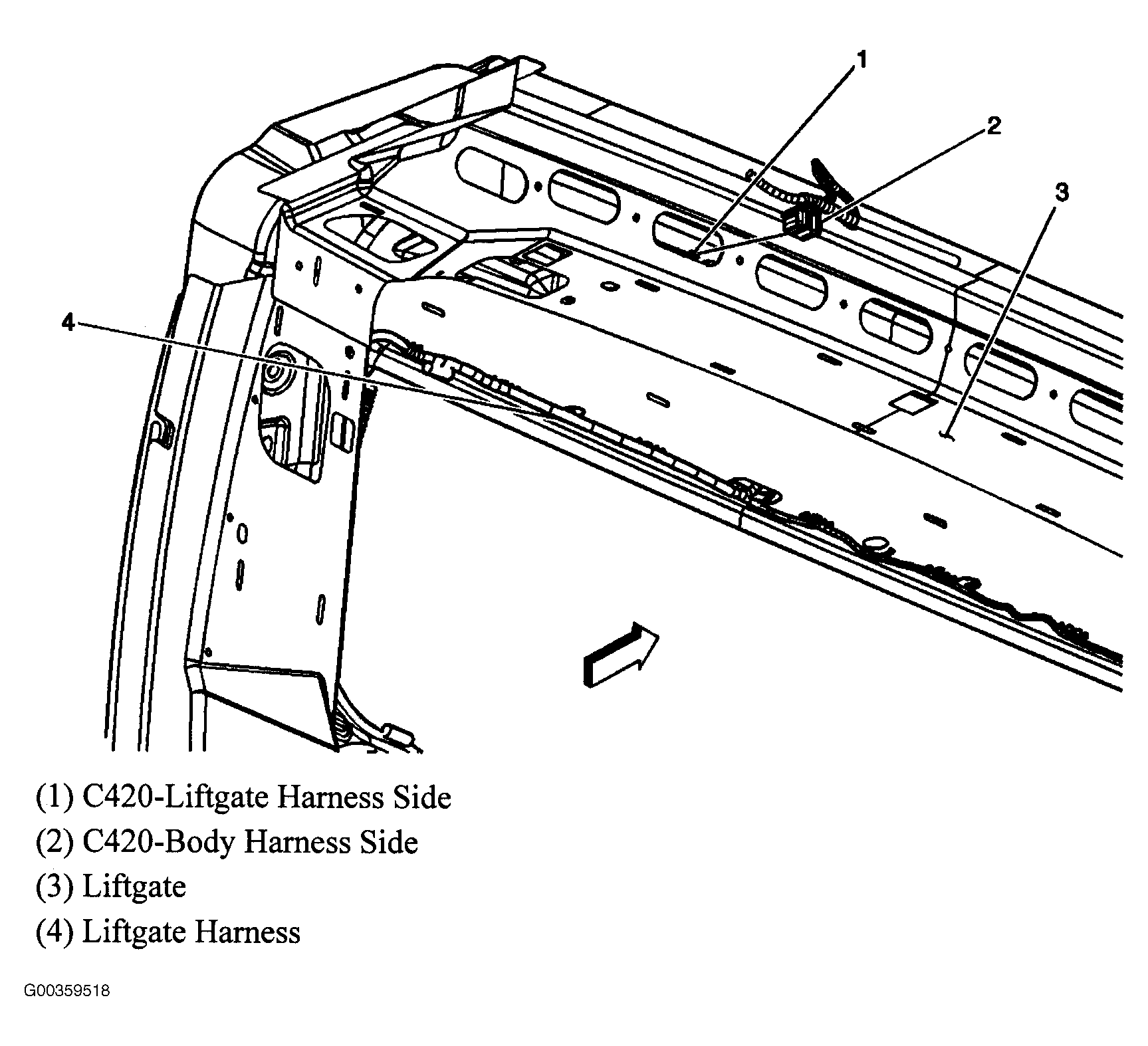 1
2
3
4

(1) C420-Liftgate Harness Side
(2) C420-Body Harness Side
(3) Liftgate
(4) Liftgate Harness

G00359518