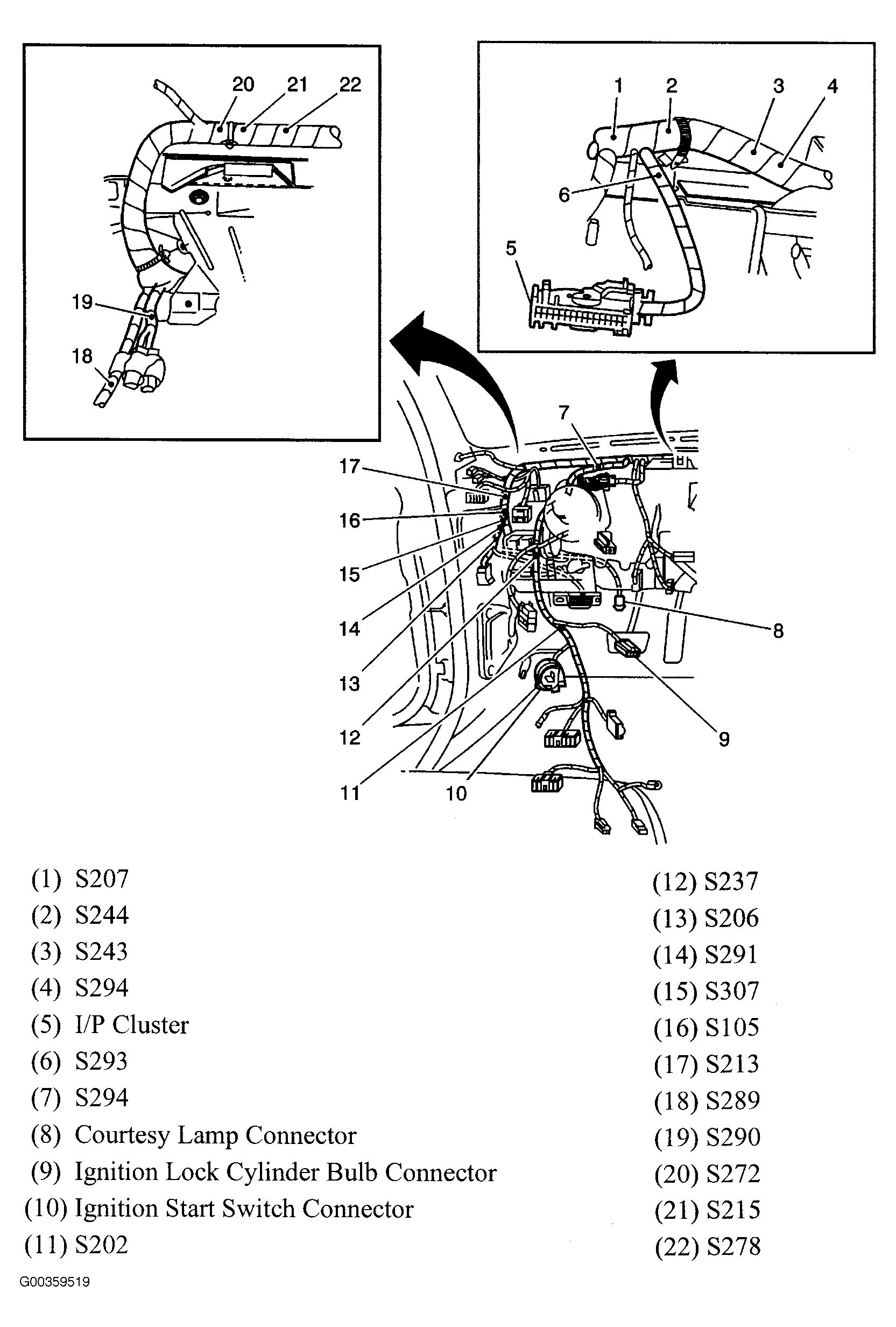 20 21 22

19

18

1 2 3 4

6

5

7

17

16

15

14

13

12

11

10

9

8

(1) S207
(2) S244
(3) S243
(4) S294
(5) I/P Cluster
(6) S293
(7) S294
(8) Courtesy Lamp Connector
(9) Ignition Lock Cylinder Bulb Connector
(10) Ignition Start Switch Connector
(11) S202

(12) S237
(13) S206
(14) S291
(15) S307
(16) S105
(17) S213
(18) S289
(19) S290
(20) S272
(21) S215
(22) S278

G00359519