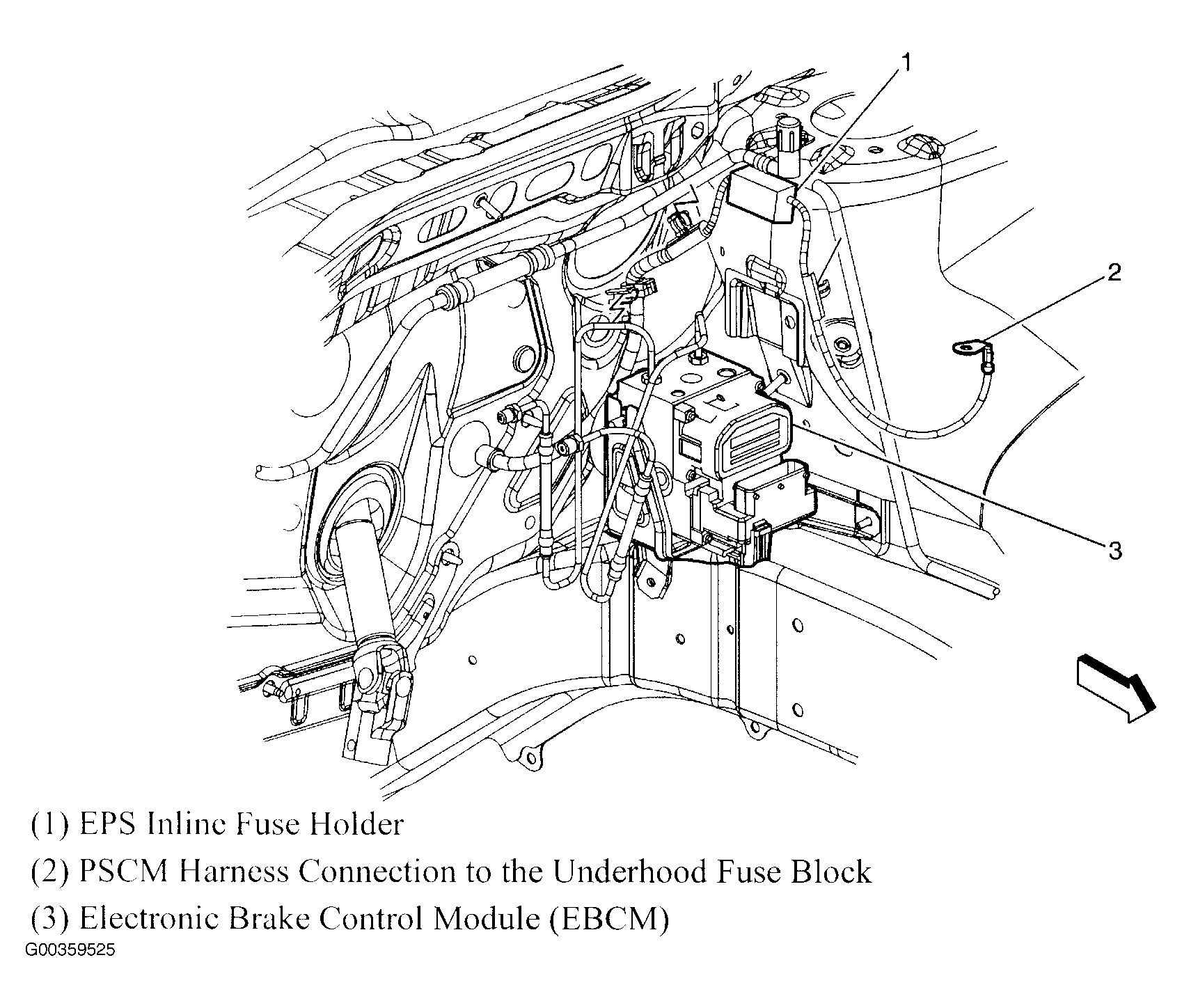 1

2

3

(1) EPS Inline Fuse Holder

(2) PSCM Harness Connection to the Underhood Fuse Block

(3) Electronic Brake Control Module (EBCM)

G00359525