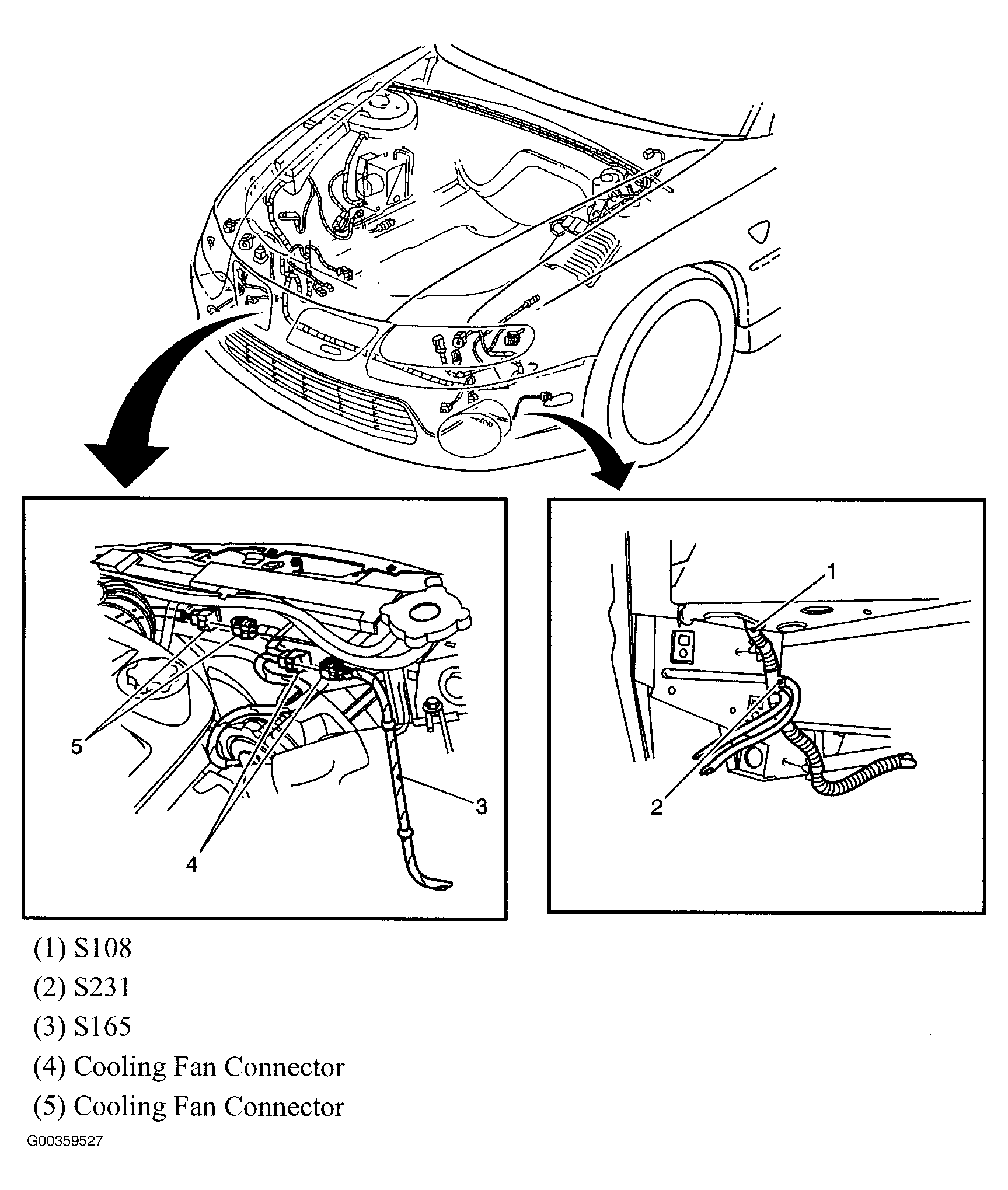 5

4

3

1

2

(1) S108

(2) S231

(3) S165

(4) Cooling Fan Connector

(5) Cooling Fan Connector

G00359527