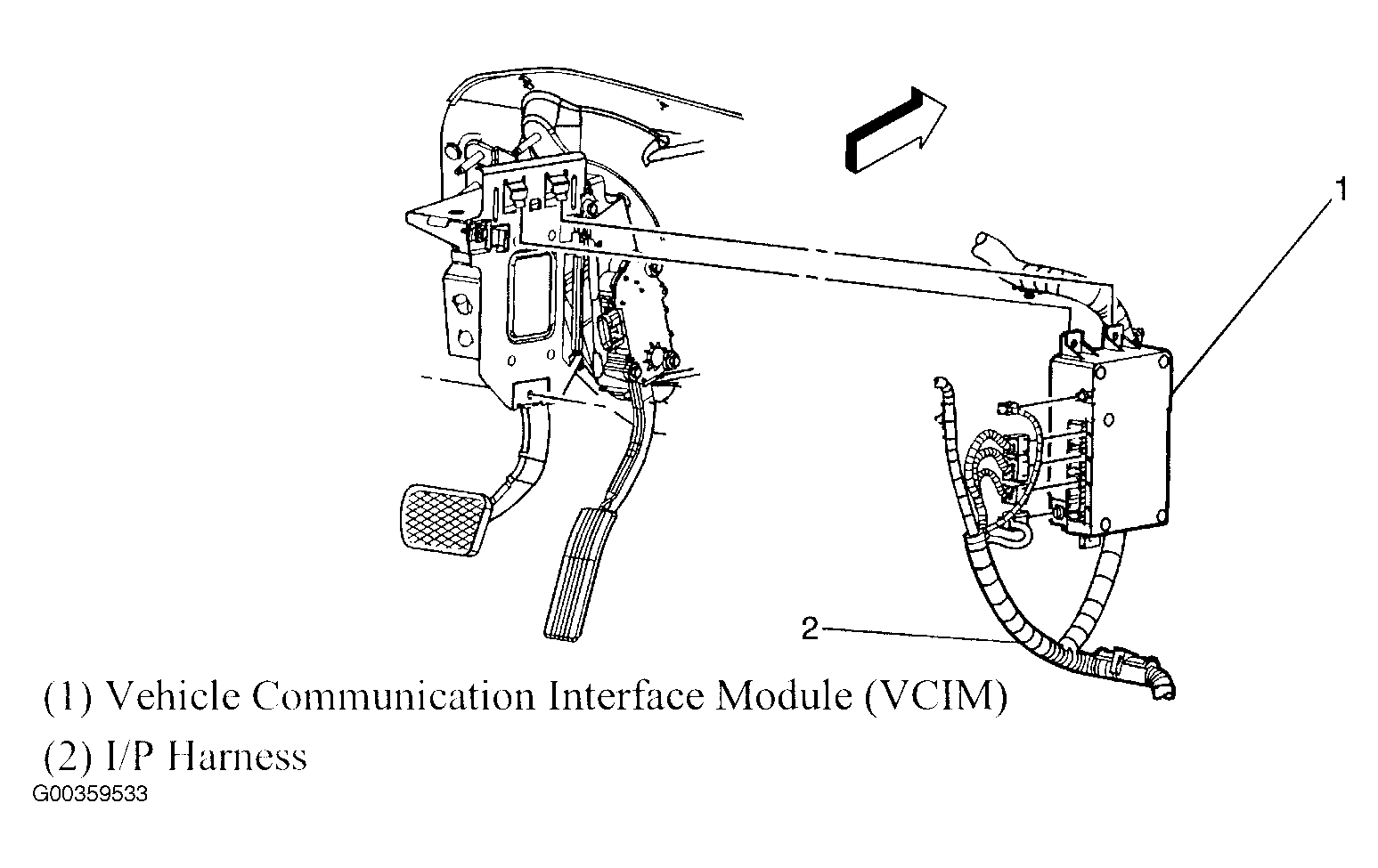 1

2

(1) Vehicle Communication Interface Module (VCIM)

(2) I/P Harness

G00359533