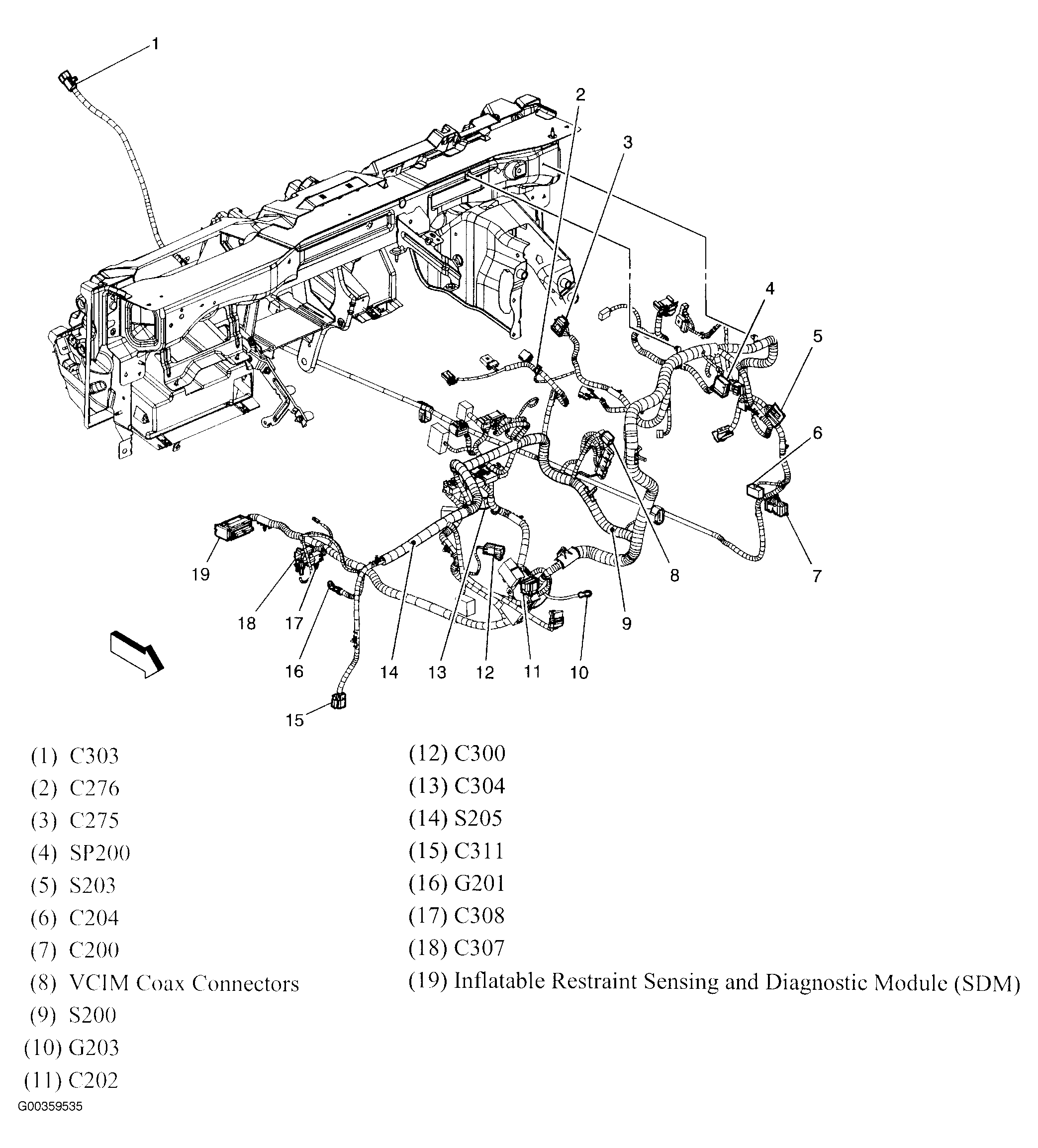 1
2
3
4
5
6
7
8
9
10
11
12
13
14
15
16
17
18
19

(1) C303
(2) C276
(3) C275
(4) SP200
(5) S203
(6) C204
(7) C200
(8) VCIM Coax Connectors
(9) S200
(10) G203
(11) C202

(12) C300
(13) C304
(14) S205
(15) C311
(16) G201
(17) C308
(18) C307
(19) Inflatable Restraint Sensing and Diagnostic Module (SDM)

G00359535