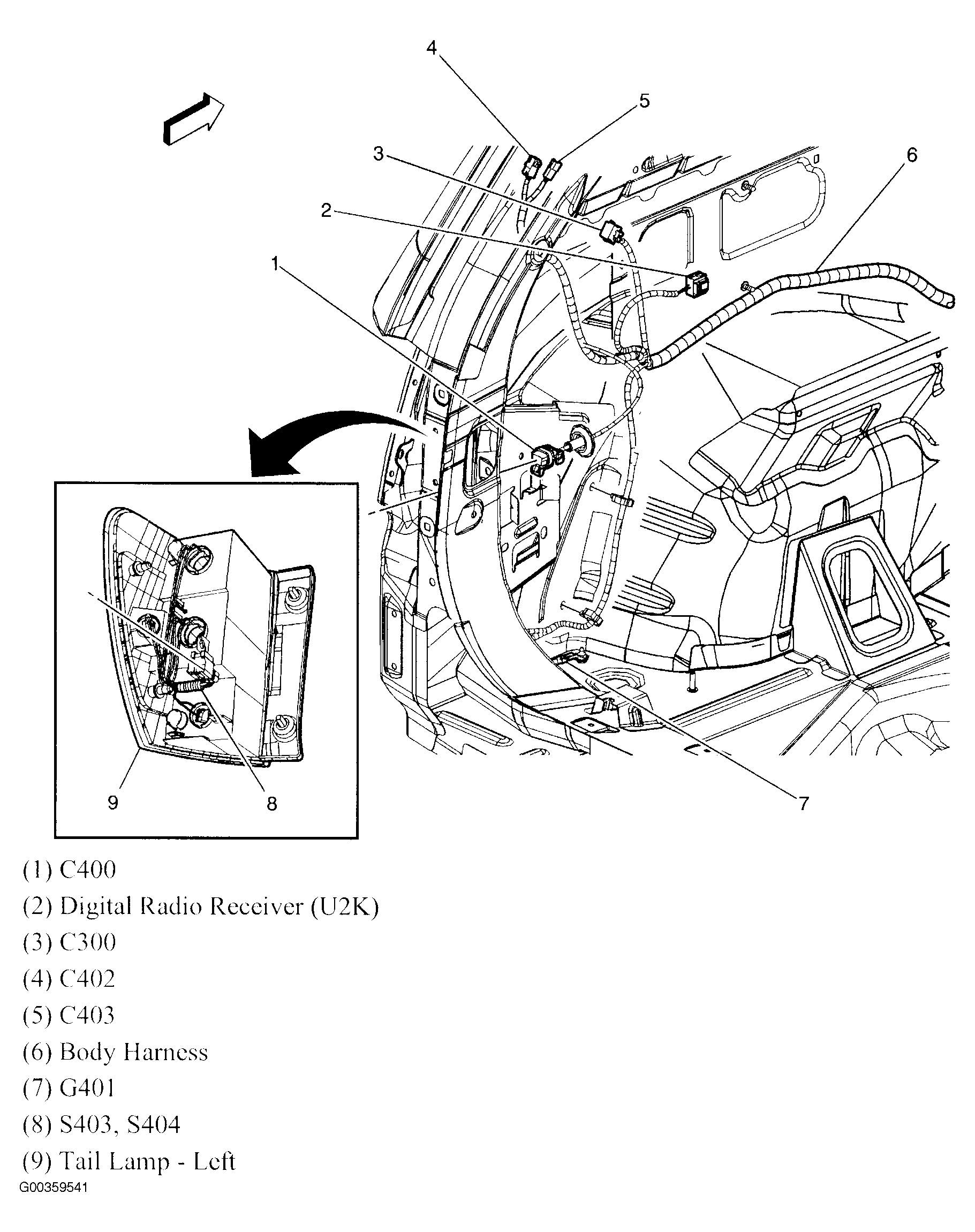 4
5
3
6
2
1
9
8
7

(1) C400
(2) Digital Radio Receiver (U2K)
(3) C300
(4) C402
(5) C403
(6) Body Harness
(7) G401
(8) S403, S404
(9) Tail Lamp - Left
G00359541