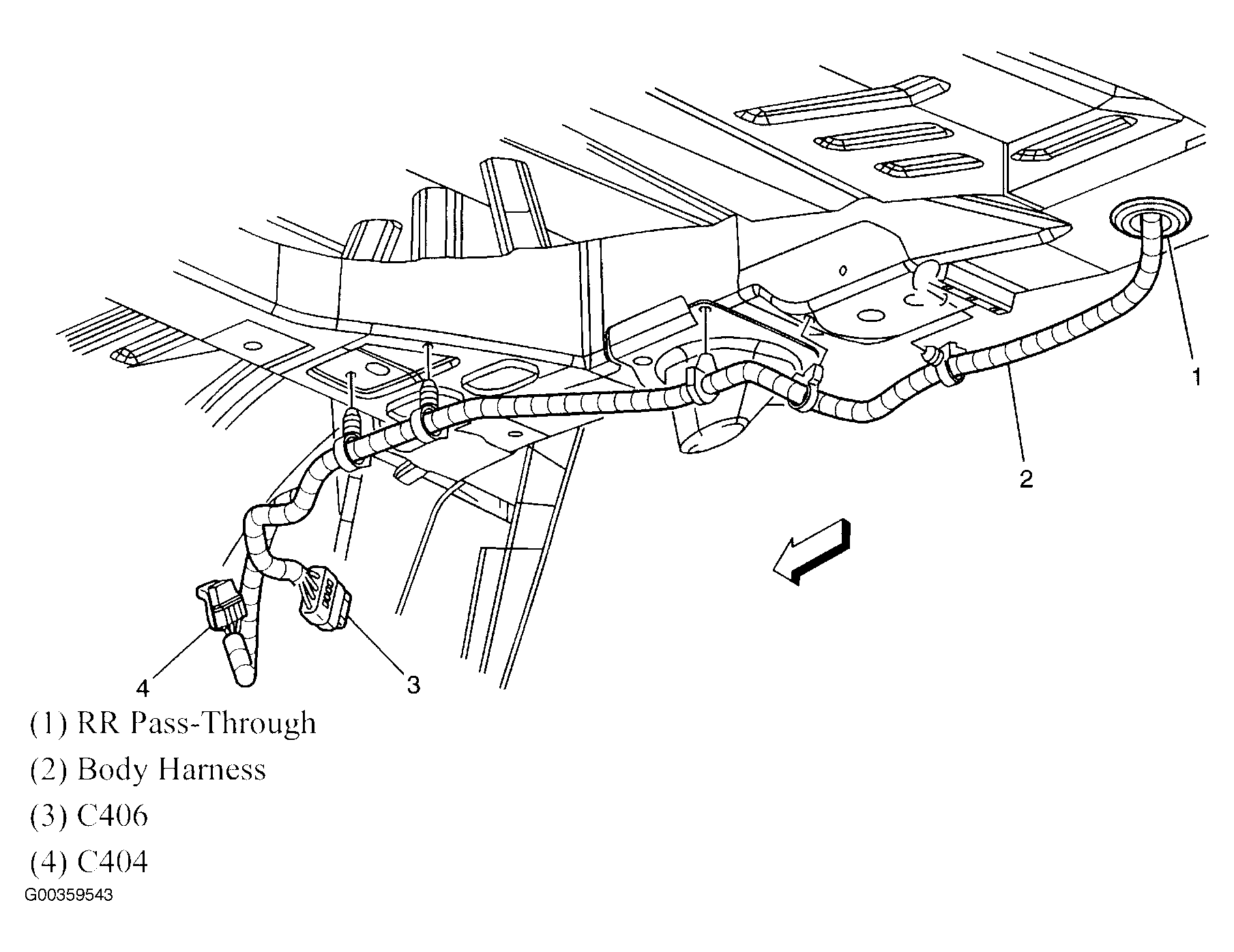 1

2

4

3

(1) RR Pass-Through

(2) Body Harness

(3) C406

(4) C404

G00359543