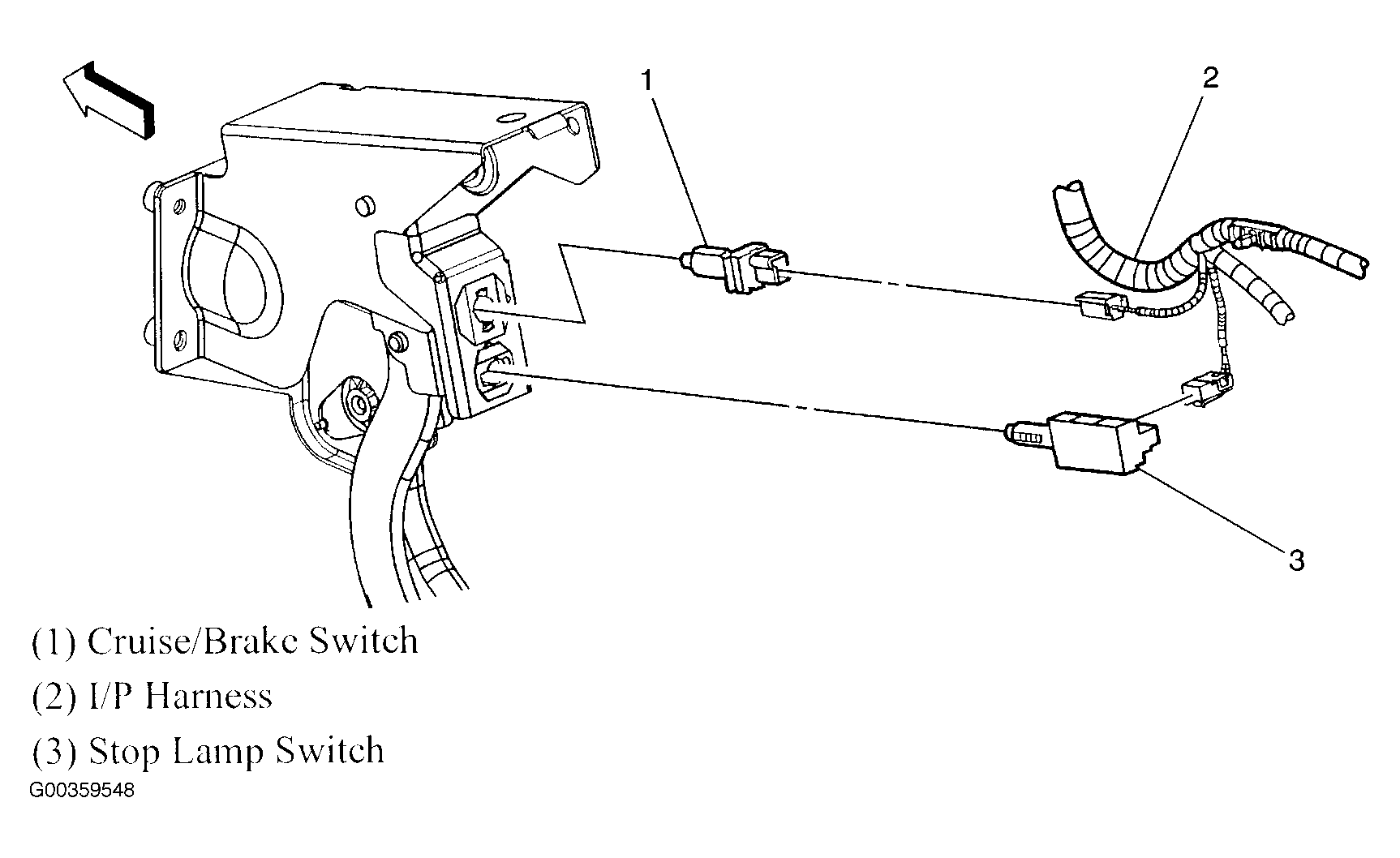 1

2

3

(1) Cruise/Brake Switch

(2) I/P Harness

(3) Stop Lamp Switch

G00359548