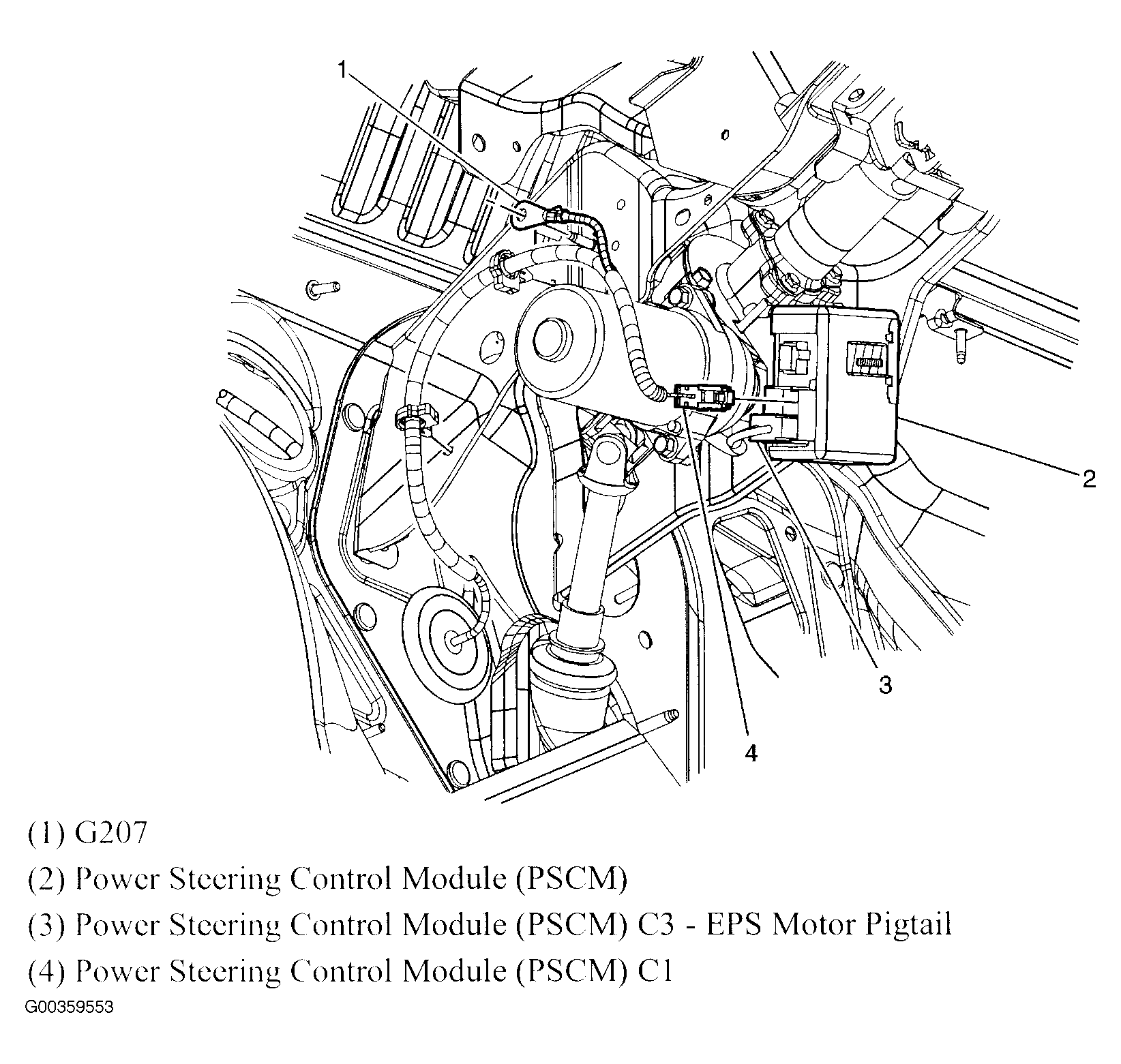 1

2

3

4

(1) G207

(2) Power Steering Control Module (PSCM)

(3) Power Steering Control Module (PSCM) C3 - EPS Motor Pigtail

(4) Power Steering Control Module (PSCM) C1

G00359553